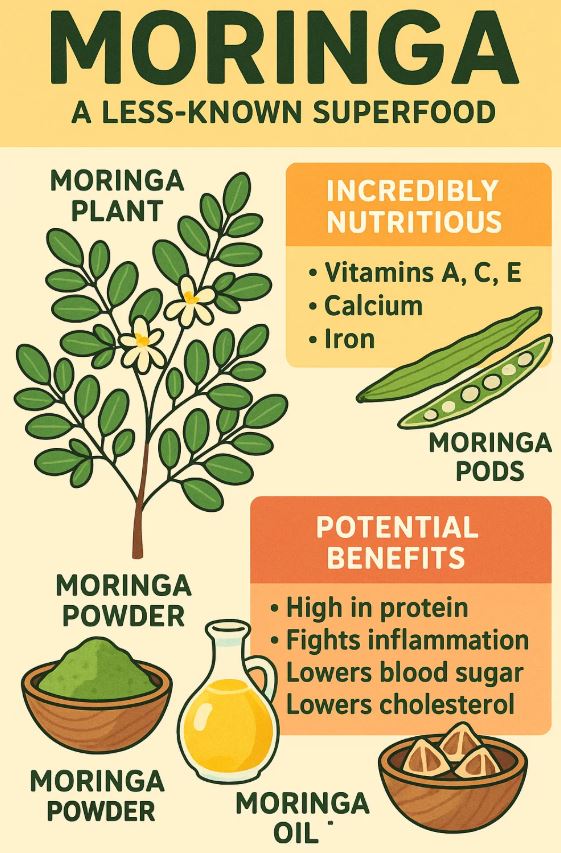 MORINGA
A LESS-KNOWN SUPERFOOD

MORINGA PLANT

INCREDIBLY NUTRITIOUS
• Vitamins A, C, E
• Calcium
• Iron

MORINGA PODS

POTENTIAL BENEFITS
• High in protein
• Fights inflammation
Lowers blood sugar
Lowers cholesterol

MORINGA POWDER

MORINGA POWDER

MORINGA OIL