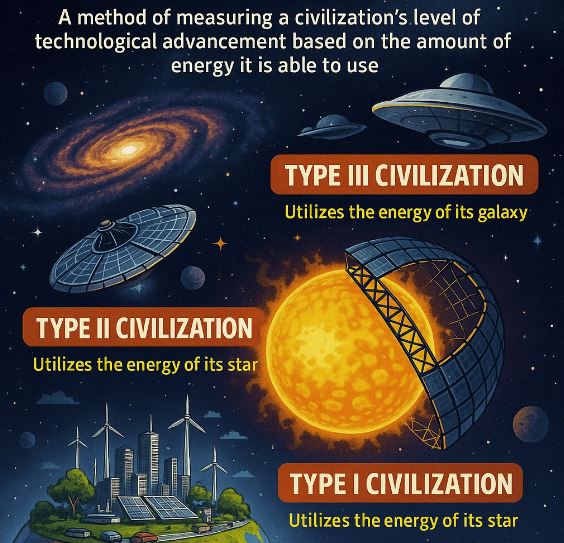 A method of measuring a civilization's level of technological advancement based on the amount of energy it is able to use

TYPE III CIVILIZATION

Utilizes the energy of its galaxy

TYPE II CIVILIZATION

Utilizes the energy of its star

TYPE I CIVILIZATION

Utilizes the energy of its star