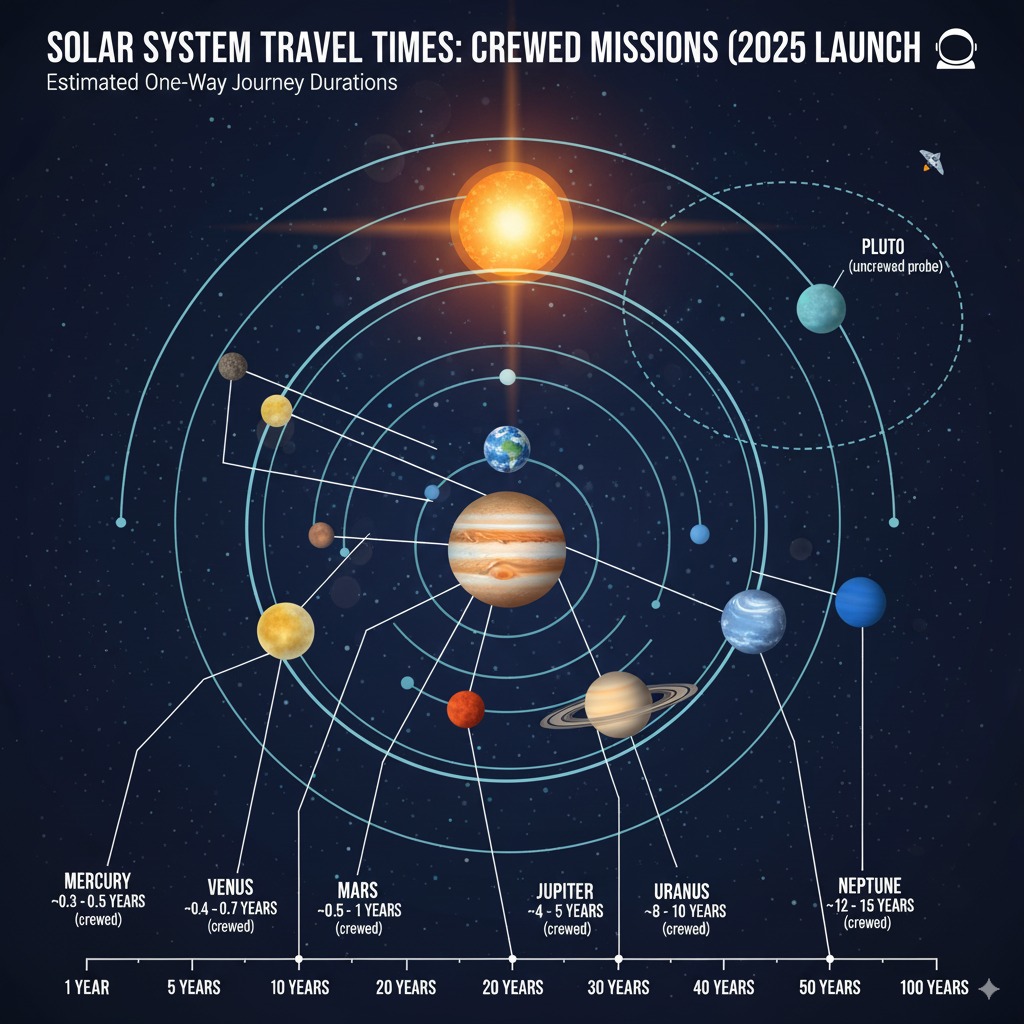 SOLAR SYSTEM TRAVEL TIMES: CREWED MISSIONS (2025 LAUNCH

Estimated One-Way Journey Durations

PLUTO
(uncrewed probe)

MERCURY
~0.3 - 0.5 YEARS
(crewed)

VENUS
~0.4 - 0.7 YEARS
(crewed)

MARS
~0.5 - 1 YEARS
(crewed)

JUPITER
~4 - 5 YEARS
(crewed)

URANUS
~8 - 10 YEARS
(crewed)

NEPTUNE
~12 - 15 YEARS
(crewed)

1 YEAR
5 YEARS
10 YEARS
20 YEARS
20 YEARS
30 YEARS
40 YEARS
50 YEARS
100 YEARS