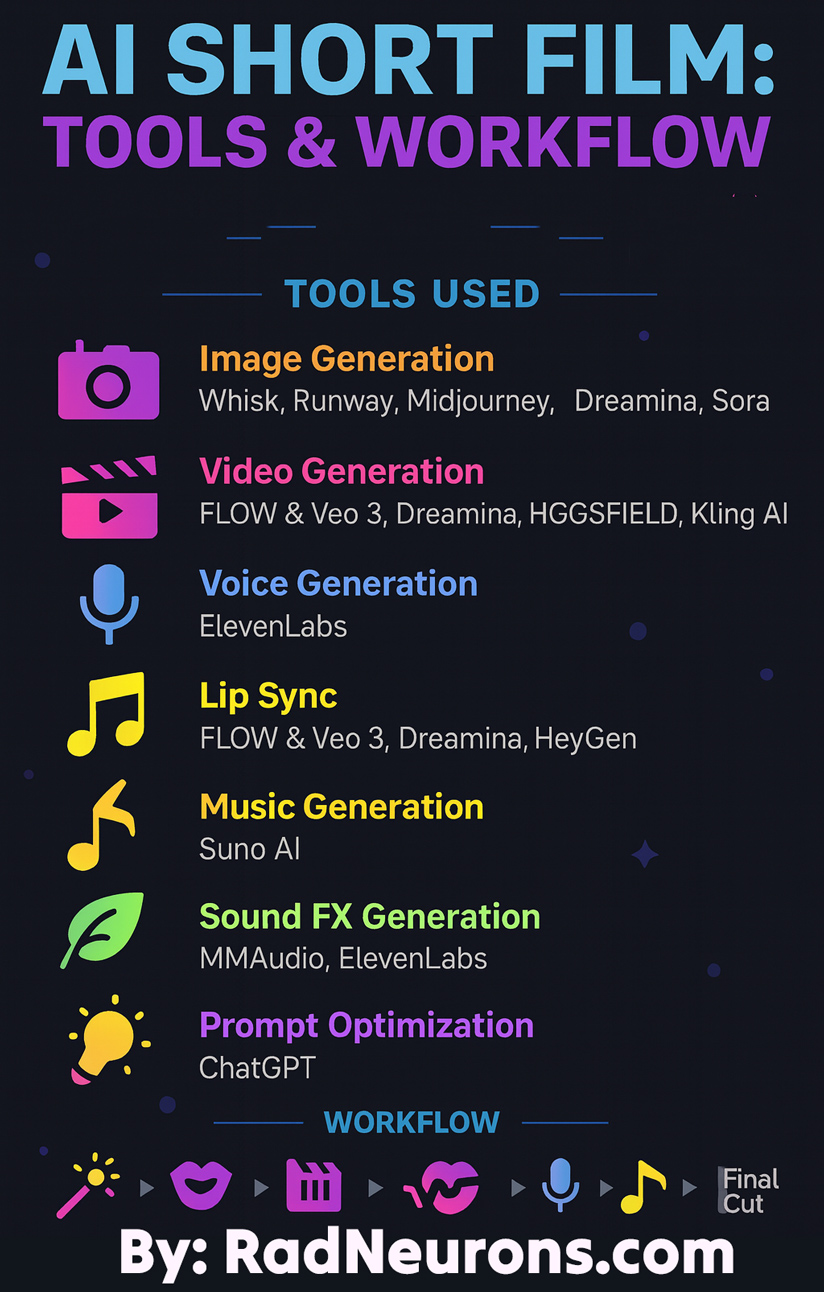 AI SHORT FILM:
TOOLS & WORKFLOW

TOOLS USED

Image Generation
Whisk, Runway, Midjourney, Dreamina, Sora

Video Generation
FLOW & Veo 3, Dreamina, HGGSFIELD, Kling AI

Voice Generation
ElevenLabs

Lip Sync
FLOW & Veo 3, Dreamina, HeyGen

Music Generation
Suno AI

Sound FX Generation
MMAudio, ElevenLabs

Prompt Optimization
ChatGPT

WORKFLOW

Final Cut

By: RadNeurons.com