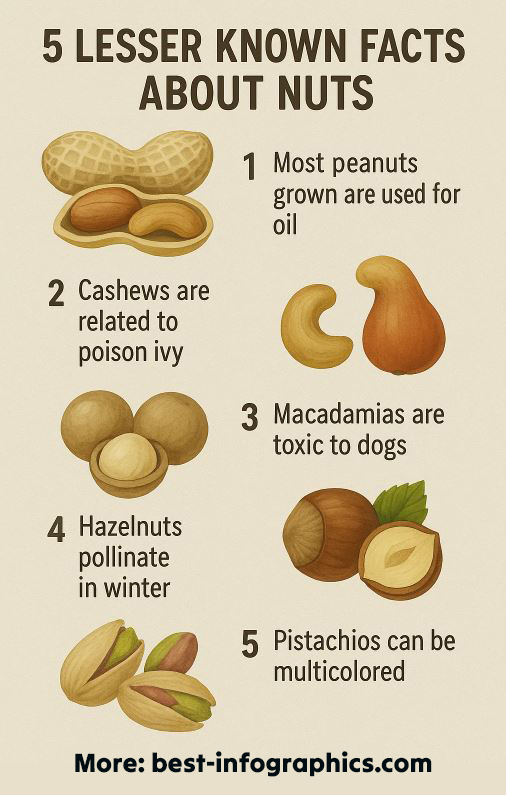 5 LESSER KNOWN FACTS ABOUT NUTS

1 Most peanuts grown are used for oil

2 Cashews are related to poison ivy

3 Macadamias are toxic to dogs

4 Hazelnuts pollinate in winter

5 Pistachios can be multicolored

More: best-infographics.com