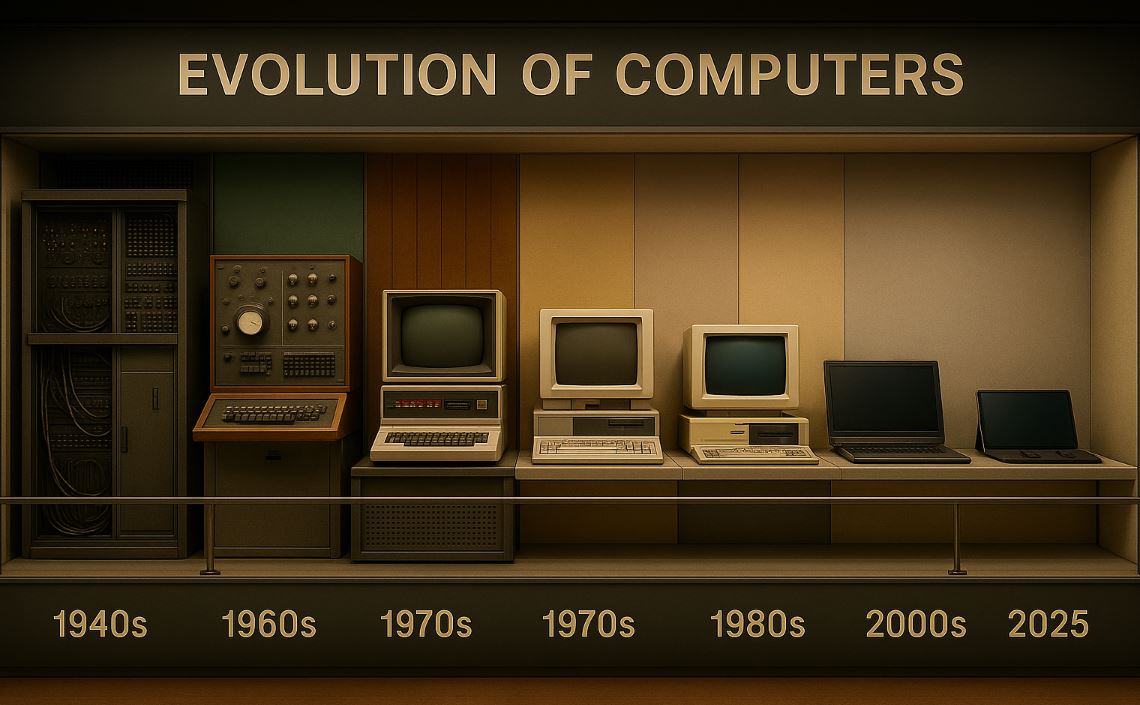 EVOLUTION OF COMPUTERS

1940s 1960s 1970s 1970s 1980s 2000s 2025