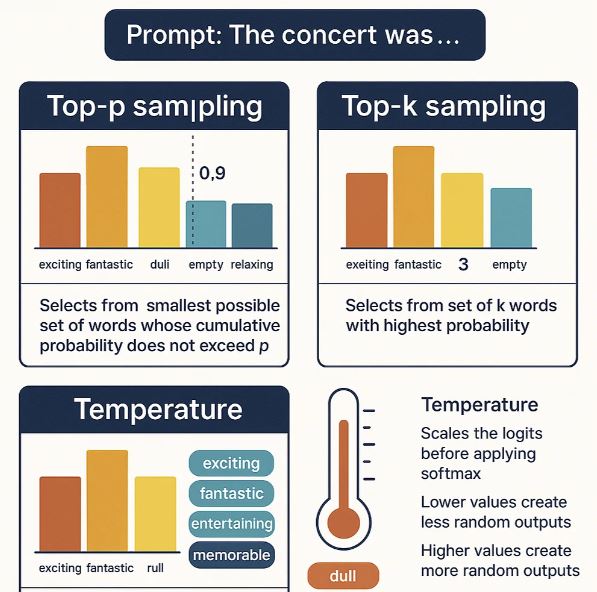 Prompt: The concert was...

Top-p sam|pling

0,9

exciting fantastic duli empty relaxing

Selects from smallest possible set of words whose cumulative probability does not exceed p

Top-k sampling

exeiting fantastic 3 empty

Selects from set of k words with highest probability

Temperature

exciting fantastic rull

exciting
fantastic
entertaining
memorable

dull

Temperature

Scales the logits before applying softmax

Lower values create less random outputs

Higher values create more random outputs