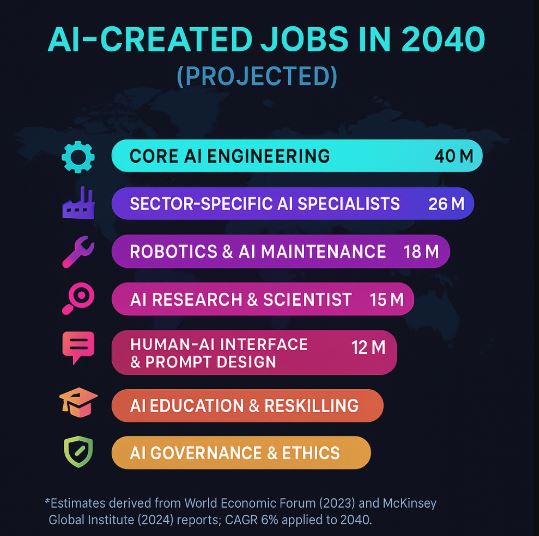 AI-CREATED JOBS IN 2040
(PROJECTED)

CORE AI ENGINEERING 40 M

SECTOR-SPECIFIC AI SPECIALISTS 26 M

ROBOTICS & AI MAINTENANCE 18 M

AI RESEARCH & SCIENTIST 15 M

HUMAN-AI INTERFACE & PROMPT DESIGN 12 M

AI EDUCATION & RESKILLING

AI GOVERNANCE & ETHICS

*Estimates derived from World Economic Forum (2023) and McKinsey Global Institute (2024) reports; CAGR 6% applied to 2040.