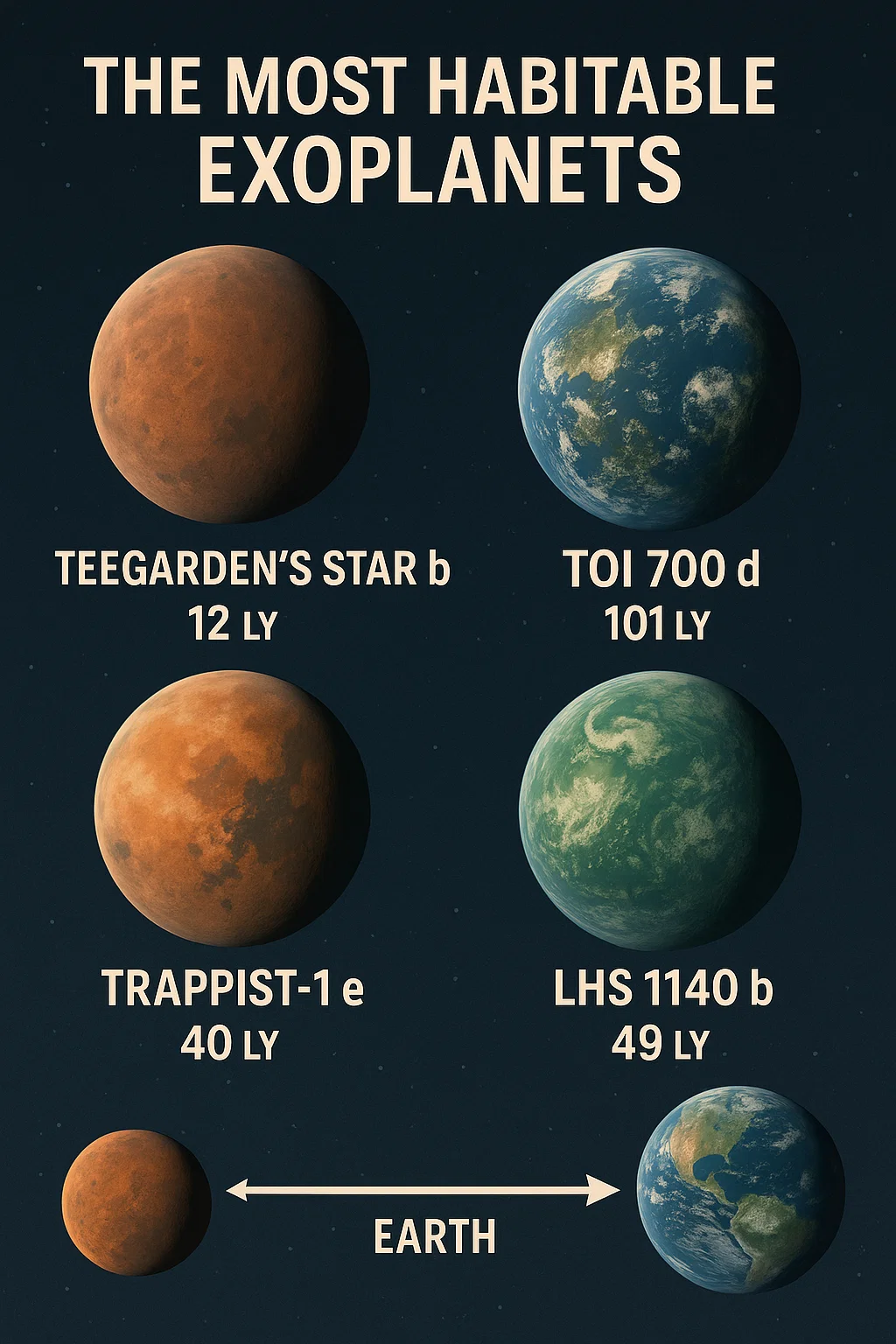 THE MOST HABITABLE EXOPLANETS

TEEGARDEN'S STAR b
12 LY

TOI 700 d
101 LY

TRAPPIST-1 e
40 LY

LHS 1140 b
49 LY

EARTH