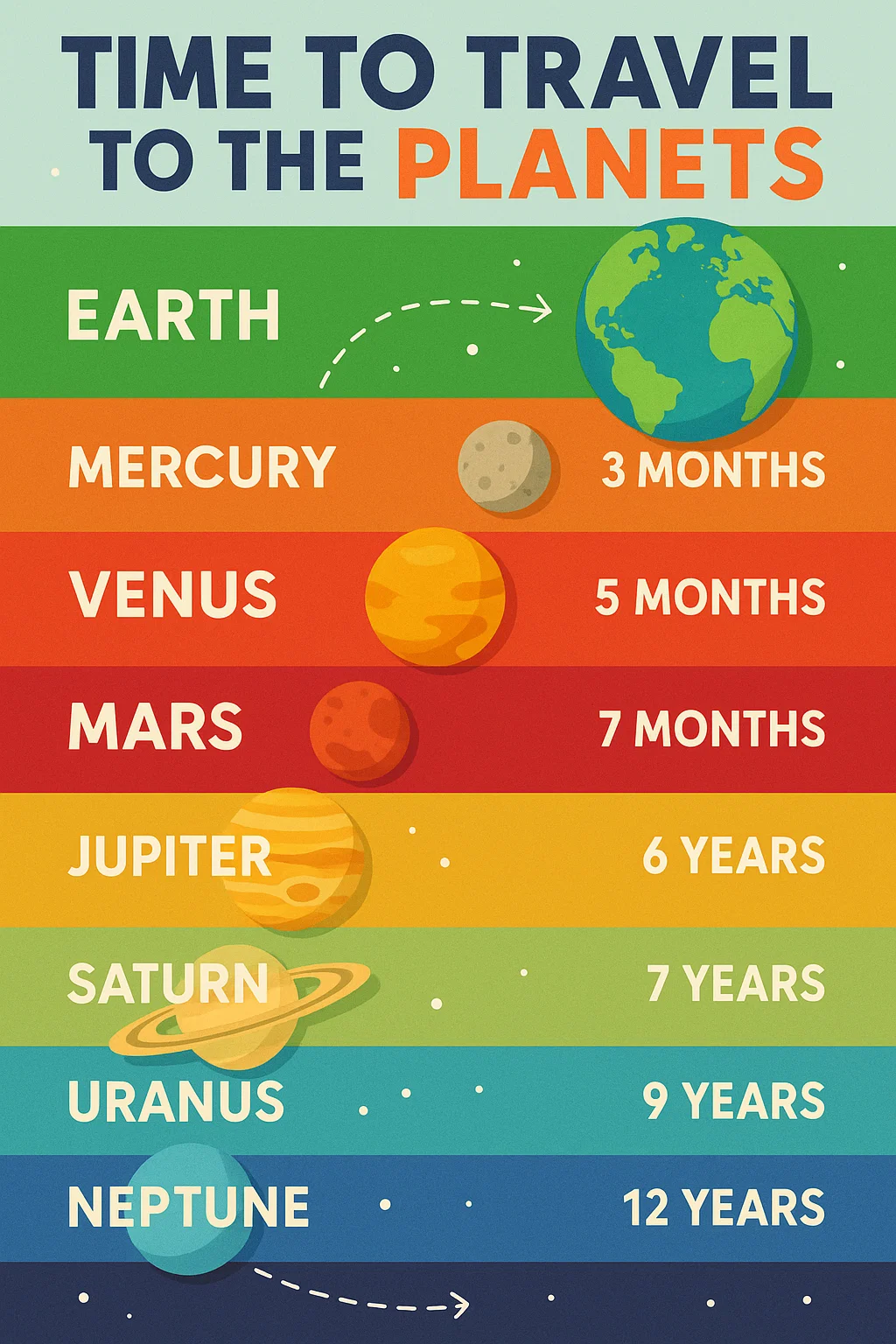 TIME TO TRAVEL TO THE PLANETS

EARTH

MERCURY 3 MONTHS

VENUS 5 MONTHS

MARS 7 MONTHS

JUPITER 6 YEARS

SATURN 7 YEARS

URANUS 9 YEARS

NEPTUNE 12 YEARS