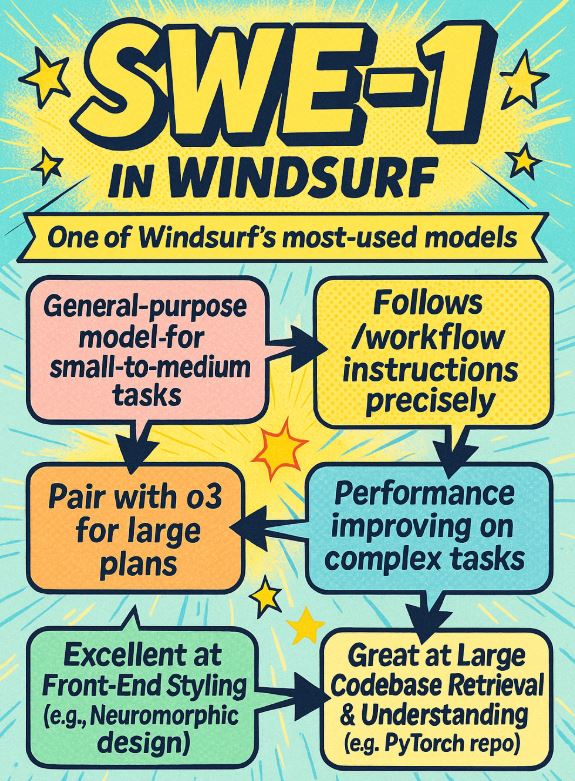 SWE-1
IN WINDSURF

One of Windsurf's most-used models

General-purpose model-for small-to-medium tasks

Follows /workflow instructions precisely

Pair with o3 for large plans

Performance improving on complex tasks

Excellent at Front-End Styling (e.g., Neuromorphic design)

Great at Large Codebase Retrieval & Understanding (e.g. PyTorch repo)