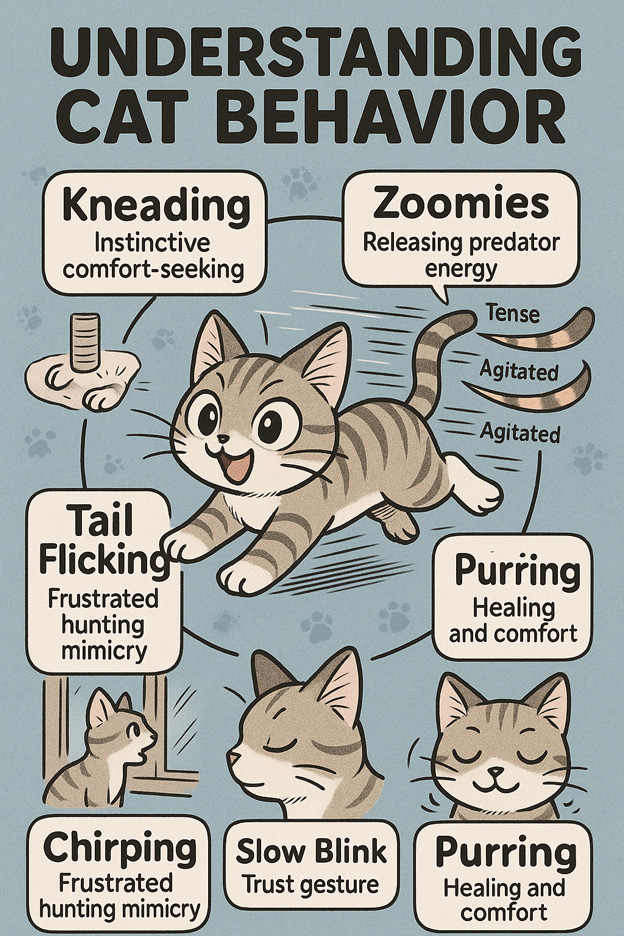 UNDERSTANDING CAT BEHAVIOR

Kneading
Instinctive comfort-seeking

Zoomies
Releasing predator energy

Tense

Agitated

Agitated

Tail Flicking
Frustrated hunting mimicry

Purring
Healing and comfort

Chirping
Frustrated hunting mimicry

Slow Blink
Trust gesture

Purring
Healing and comfort