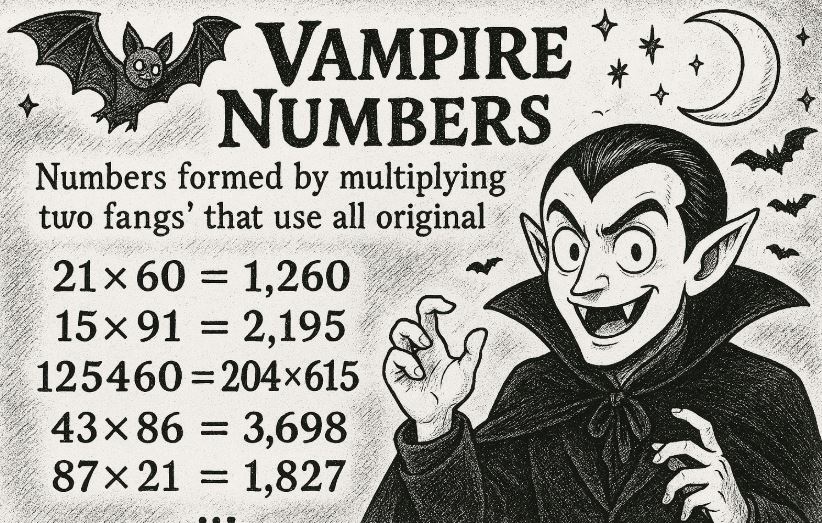 VAMPIRE NUMBERS

Numbers formed by multiplying two fangs' that use all original

$21 \times 60 = 1,260$
$15 \times 91 = 2,195$
$125460 = 204 \times 615$
$43 \times 86 = 3,698$
$87 \times 21 = 1,827$
...