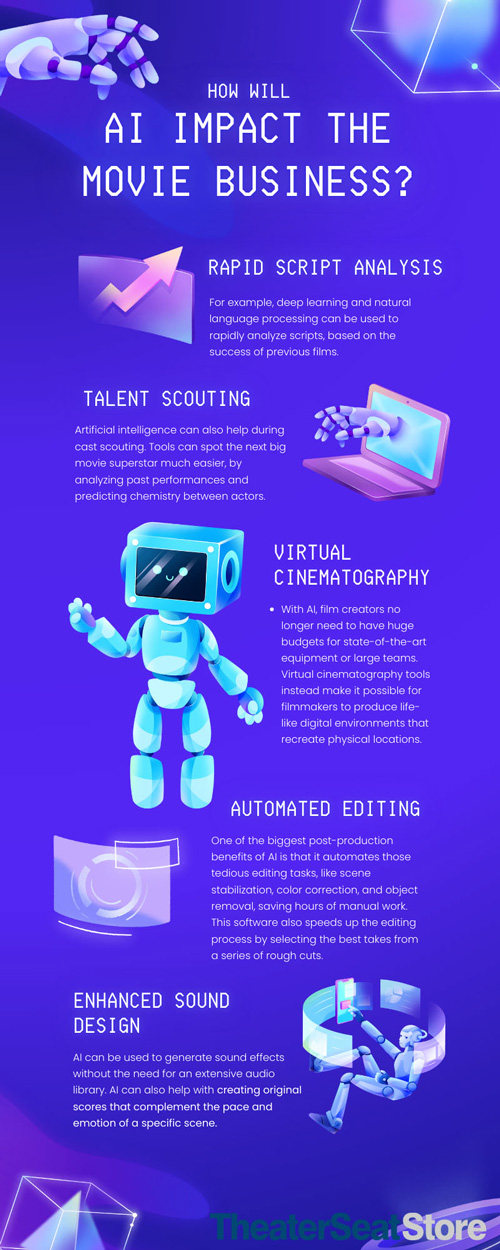 HOW WILL
AI IMPACT THE MOVIE BUSINESS?

RAPID SCRIPT ANALYSIS

For example, deep learning and natural language processing can be used to rapidly analyze scripts, based on the success of previous films.

TALENT SCOUTING

Artificial intelligence can also help during cast scouting. Tools can spot the next big movie superstar much easier, by analyzing past performances and predicting chemistry between actors.

VIRTUAL CINEMATOGRAPHY

• With AI, film creators no longer need to have huge budgets for state-of-the-art equipment or large teams. Virtual cinematography tools instead make it possible for filmmakers to produce life-like digital environments that recreate physical locations.

AUTOMATED EDITING

One of the biggest post-production benefits of AI is that it automates those tedious editing tasks, like scene stabilization, color correction, and object removal, saving hours of manual work. This software also speeds up the editing process by selecting the best takes from a series of rough cuts.

ENHANCED SOUND DESIGN

AI can be used to generate sound effects without the need for an extensive audio library. AI can also help with creating original scores that complement the pace and emotion of a specific scene.

TheaterSeatStore