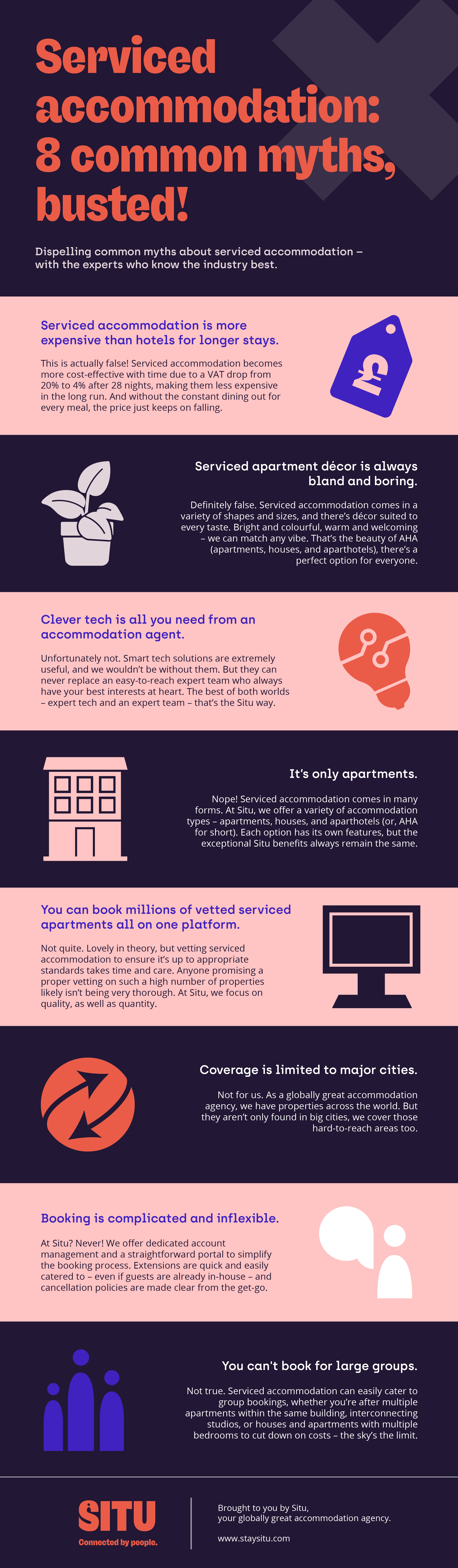 Serviced accommodation: 8 common myths, busted!

Dispelling common myths about serviced accommodation – with the experts who know the industry best.

Serviced accommodation is more expensive than hotels for longer stays.

This is actually false! Serviced accommodation becomes more cost-effective with time due to a VAT drop from 20% to 4% after 28 nights, making them less expensive in the long run. And without the constant dining out for every meal, the price just keeps on falling.

£

Serviced apartment décor is always bland and boring.

Definitely false. Serviced accommodation comes in a variety of shapes and sizes, and there's décor suited to every taste. Bright and colourful, warm and welcoming – we can match any vibe. That's the beauty of AHA (apartments, houses, and aparthotels), there's a perfect option for everyone.

Clever tech is all you need from an accommodation agent.

Unfortunately not. Smart tech solutions are extremely useful, and we wouldn't be without them. But they can never replace an easy-to-reach expert team who always have your best interests at heart. The best of both worlds – expert tech and an expert team – that's the Situ way.

It's only apartments.

Nope! Serviced accommodation comes in many forms. At Situ, we offer a variety of accommodation types – apartments, houses, and aparthotels (or, AHA for short). Each option has its own features, but the exceptional Situ benefits always remain the same.

You can book millions of vetted serviced apartments all on one platform.

Not quite. Lovely in theory, but vetting serviced accommodation to ensure it's up to appropriate standards takes time and care. Anyone promising a proper vetting on such a high number of properties likely isn't being very thorough. At Situ, we focus on quality, as well as quantity.

Coverage is limited to major cities.

Not for us. As a globally great accommodation agency, we have properties across the world. But they aren't only found in big cities, we cover those hard-to-reach areas too.

Booking is complicated and inflexible.

At Situ? Never! We offer dedicated account management and a straightforward portal to simplify the booking process. Extensions are quick and easily catered to – even if guests are already in-house – and cancellation policies are made clear from the get-go.

You can't book for large groups.

Not true. Serviced accommodation can easily cater to group bookings, whether you're after multiple apartments within the same building, interconnecting studios, or houses and apartments with multiple bedrooms to cut down on costs – the sky's the limit.

SITU
Connected by people.

Brought to you by Situ, your globally great accommodation agency.

www.staysitu.com