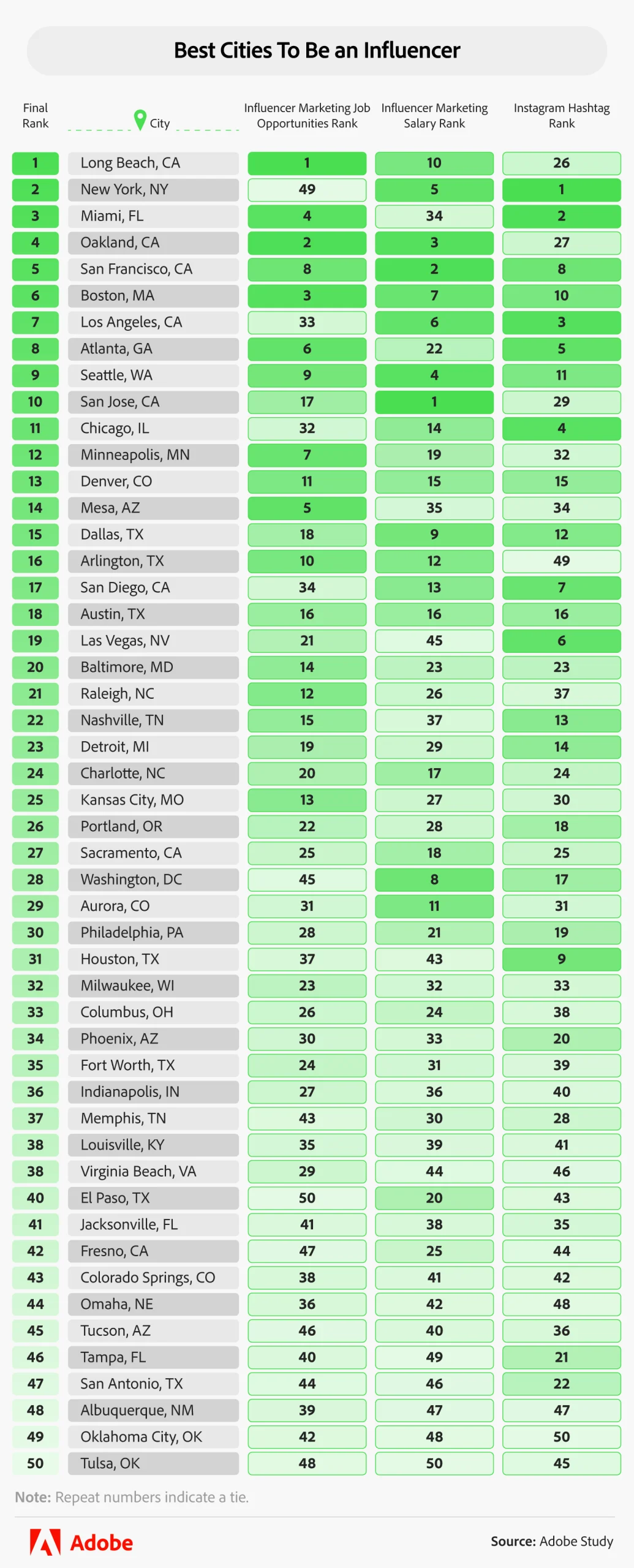 Best Cities To Be an Influencer

| Final Rank | City | Influencer Marketing Job Opportunities Rank | Influencer Marketing Salary Rank | Instagram Hashtag Rank |
|---|---|---|---|---|
| 1 | Long Beach, CA | 1 | 10 | 26 |
| 2 | New York, NY | 49 | 5 | 1 |
| 3 | Miami, FL | 4 | 34 | 2 |
| 4 | Oakland, CA | 2 | 3 | 27 |
| 5 | San Francisco, CA | 8 | 2 | 8 |
| 6 | Boston, MA | 3 | 7 | 10 |
| 7 | Los Angeles, CA | 33 | 6 | 3 |
| 8 | Atlanta, GA | 6 | 22 | 5 |
| 9 | Seattle, WA | 9 | 4 | 11 |
| 10 | San Jose, CA | 17 | 1 | 29 |
| 11 | Chicago, IL | 32 | 14 | 4 |
| 12 | Minneapolis, MN | 7 | 19 | 32 |
| 13 | Denver, CO | 11 | 15 | 15 |
| 14 | Mesa, AZ | 5 | 35 | 34 |
| 15 | Dallas, TX | 18 | 9 | 12 |
| 16 | Arlington, TX | 10 | 12 | 49 |
| 17 | San Diego, CA | 34 | 13 | 7 |
| 18 | Austin, TX | 16 | 16 | 16 |
| 19 | Las Vegas, NV | 21 | 45 | 6 |
| 20 | Baltimore, MD | 14 | 23 | 23 |
| 21 | Raleigh, NC | 12 | 26 | 37 |
| 22 | Nashville, TN | 15 | 37 | 13 |
| 23 | Detroit, MI | 19 | 29 | 14 |
| 24 | Charlotte, NC | 20 | 17 | 24 |
| 25 | Kansas City, MO | 13 | 27 | 30 |
| 26 | Portland, OR | 22 | 28 | 18 |
| 27 | Sacramento, CA | 25 | 18 | 25 |
| 28 | Washington, DC | 45 | 8 | 17 |
| 29 | Aurora, CO | 31 | 11 | 31 |
| 30 | Philadelphia, PA | 28 | 21 | 19 |
| 31 | Houston, TX | 37 | 43 | 9 |
| 32 | Milwaukee, WI | 23 | 32 | 33 |
| 33 | Columbus, OH | 26 | 24 | 38 |
| 34 | Phoenix, AZ | 30 | 33 | 20 |
| 35 | Fort Worth, TX | 24 | 31 | 39 |
| 36 | Indianapolis, IN | 27 | 36 | 40 |
| 37 | Memphis, TN | 43 | 30 | 28 |
| 38 | Louisville, KY | 35 | 39 | 41 |
| 38 | Virginia Beach, VA | 29 | 44 | 46 |
| 40 | El Paso, TX | 50 | 20 | 43 |
| 41 | Jacksonville, FL | 41 | 38 | 35 |
| 42 | Fresno, CA | 47 | 25 | 44 |
| 43 | Colorado Springs, CO | 38 | 41 | 42 |
| 44 | Omaha, NE | 36 | 42 | 48 |
| 45 | Tucson, AZ | 46 | 40 | 36 |
| 46 | Tampa, FL | 40 | 49 | 21 |
| 47 | San Antonio, TX | 44 | 46 | 22 |
| 48 | Albuquerque, NM | 39 | 47 | 47 |
| 49 | Oklahoma City, OK | 42 | 48 | 50 |
| 50 | Tulsa, OK | 48 | 50 | 45 |

Note: Repeat numbers indicate a tie.

Adobe

Source: Adobe Study