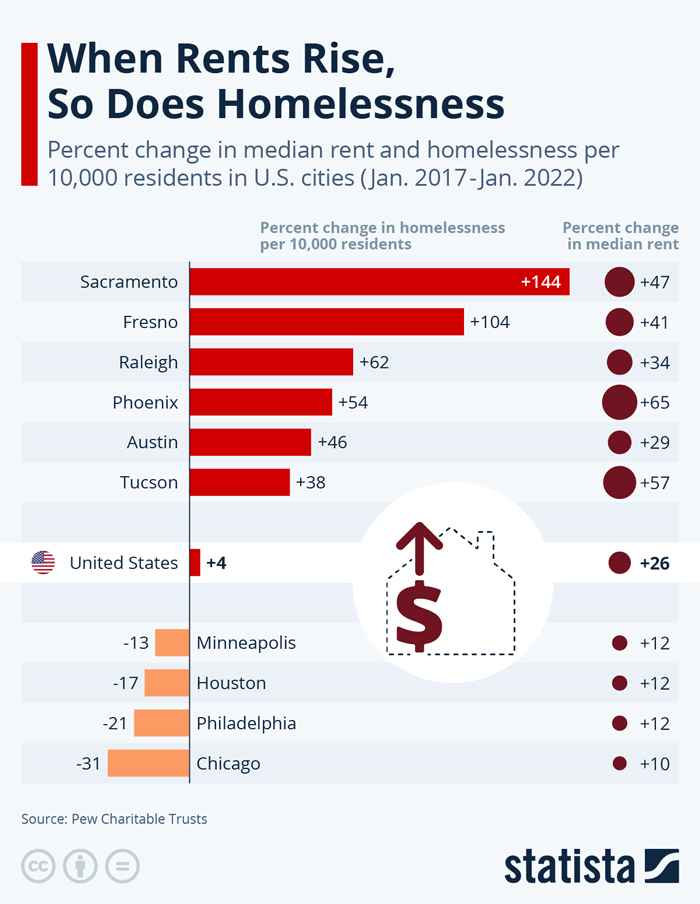 When Rents Rise, So Does Homelessness

Percent change in median rent and homelessness per 10,000 residents in U.S. cities (Jan. 2017-Jan. 2022)

| | Percent change in homelessness per 10,000 residents | Percent change in median rent |
|---|---|---|
| Sacramento | +144 | +47 |
| Fresno | +104 | +41 |
| Raleigh | +62 | +34 |
| Phoenix | +54 | +65 |
| Austin | +46 | +29 |
| Tucson | +38 | +57 |
| United States | +4 | +26 |
| Minneapolis | -13 | +12 |
| Houston | -17 | +12 |
| Philadelphia | -21 | +12 |
| Chicago | -31 | +10 |

$

Source: Pew Charitable Trusts

statista