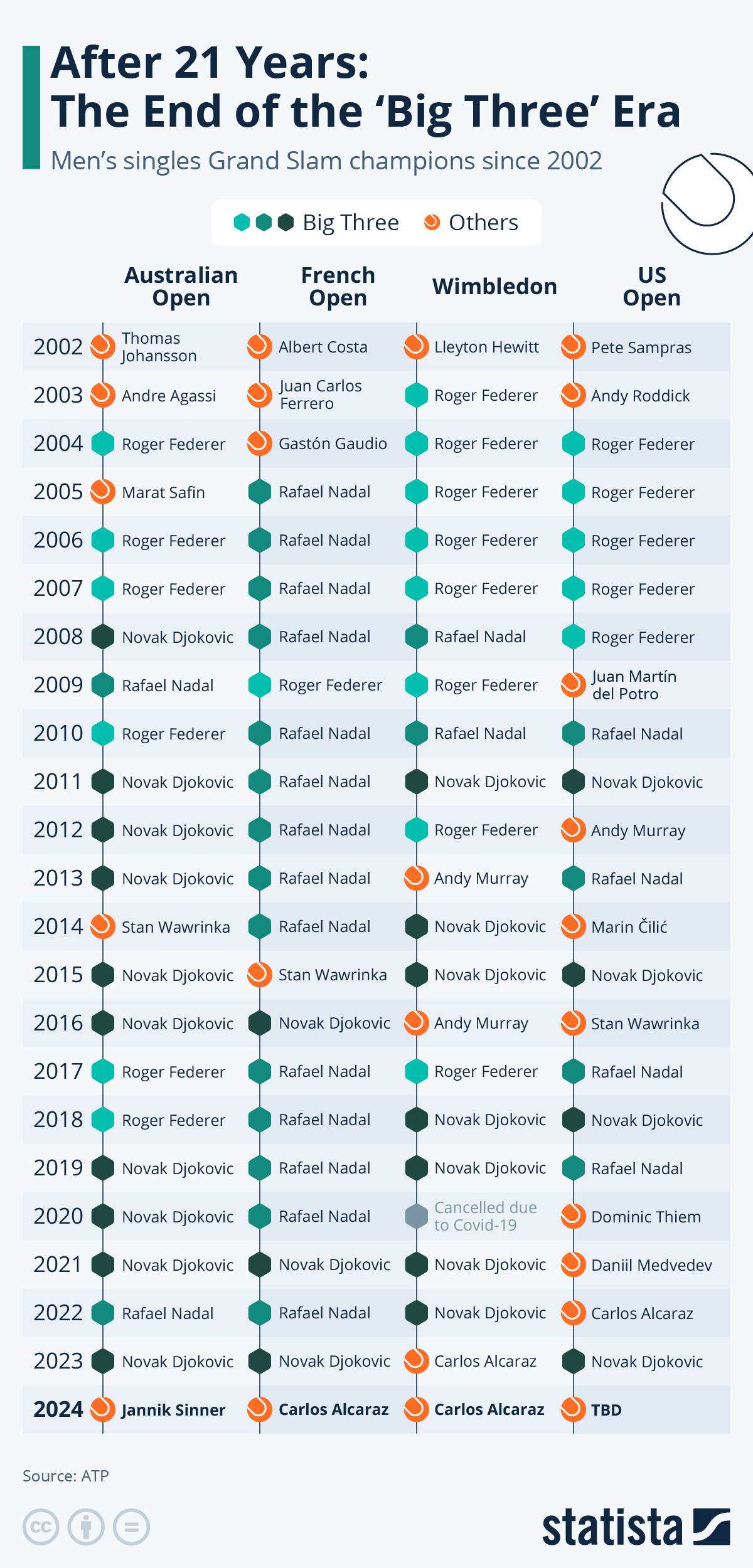 After 21 Years:
The End of the ‘Big Three’ Era

Men’s singles Grand Slam champions since 2002

Big Three Others

| | Australian Open | French Open | Wimbledon | US Open |
|---|---|---|---|---|
| 2002 | Thomas Johansson | Albert Costa | Lleyton Hewitt | Pete Sampras |
| 2003 | Andre Agassi | Juan Carlos Ferrero | Roger Federer | Andy Roddick |
| 2004 | Roger Federer | Gastón Gaudio | Roger Federer | Roger Federer |
| 2005 | Marat Safin | Rafael Nadal | Roger Federer | Roger Federer |
| 2006 | Roger Federer | Rafael Nadal | Roger Federer | Roger Federer |
| 2007 | Roger Federer | Rafael Nadal | Roger Federer | Roger Federer |
| 2008 | Novak Djokovic | Rafael Nadal | Rafael Nadal | Roger Federer |
| 2009 | Rafael Nadal | Roger Federer | Roger Federer | Juan Martín del Potro |
| 2010 | Roger Federer | Rafael Nadal | Rafael Nadal | Rafael Nadal |
| 2011 | Novak Djokovic | Rafael Nadal | Novak Djokovic | Novak Djokovic |
| 2012 | Novak Djokovic | Rafael Nadal | Roger Federer | Andy Murray |
| 2013 | Novak Djokovic | Rafael Nadal | Andy Murray | Rafael Nadal |
| 2014 | Stan Wawrinka | Rafael Nadal | Novak Djokovic | Marin Čilić |
| 2015 | Novak Djokovic | Stan Wawrinka | Novak Djokovic | Novak Djokovic |
| 2016 | Novak Djokovic | Novak Djokovic | Andy Murray | Stan Wawrinka |
| 2017 | Roger Federer | Rafael Nadal | Roger Federer | Rafael Nadal |
| 2018 | Roger Federer | Rafael Nadal | Novak Djokovic | Novak Djokovic |
| 2019 | Novak Djokovic | Rafael Nadal | Novak Djokovic | Rafael Nadal |
| 2020 | Novak Djokovic | Rafael Nadal | Cancelled due to Covid-19 | Dominic Thiem |
| 2021 | Novak Djokovic | Novak Djokovic | Novak Djokovic | Daniil Medvedev |
| 2022 | Rafael Nadal | Rafael Nadal | Novak Djokovic | Carlos Alcaraz |
| 2023 | Novak Djokovic | Novak Djokovic | Carlos Alcaraz | Novak Djokovic |
| 2024 | Jannik Sinner | Carlos Alcaraz | Carlos Alcaraz | TBD |

Source: ATP

statista