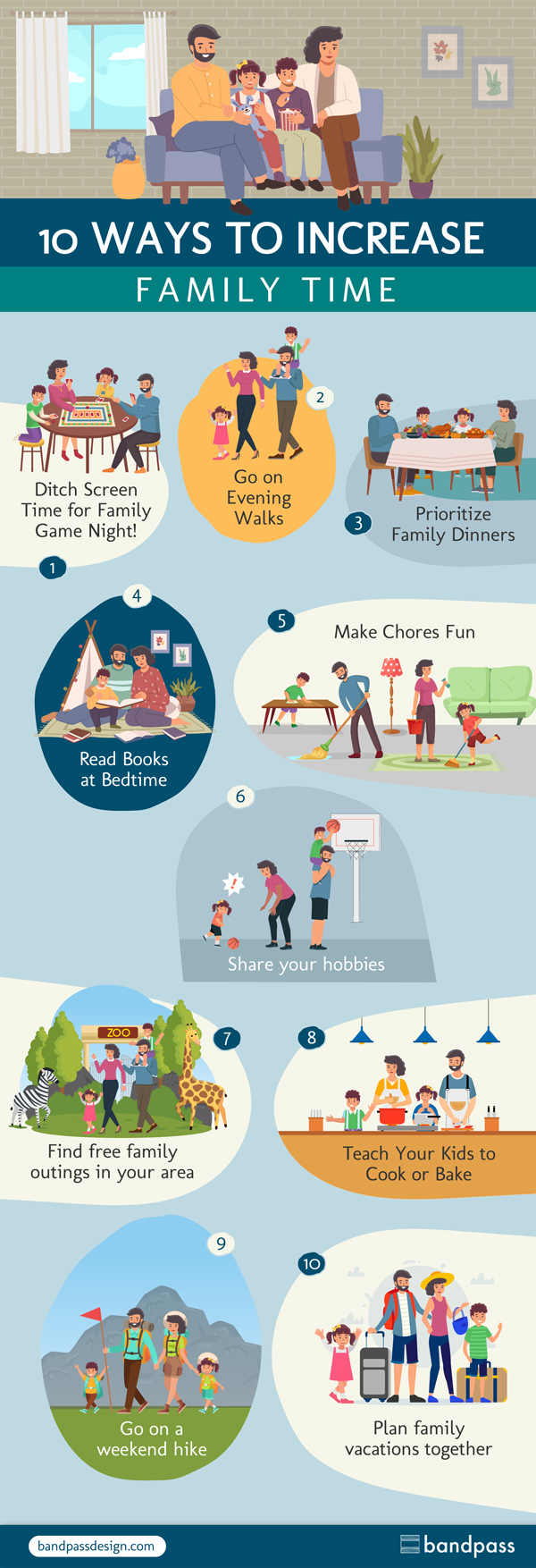 10 WAYS TO INCREASE

FAMILY TIME

Ditch Screen Time for Family Game Night!

1

2

Go on Evening Walks

3

Prioritize Family Dinners

4

Read Books at Bedtime

5

Make Chores Fun

6

Share your hobbies

ZOO

7

Find free family outings in your area

8

Teach Your Kids to Cook or Bake

9

Go on a weekend hike

10

Plan family vacations together

bandpassdesign.com

bandpass