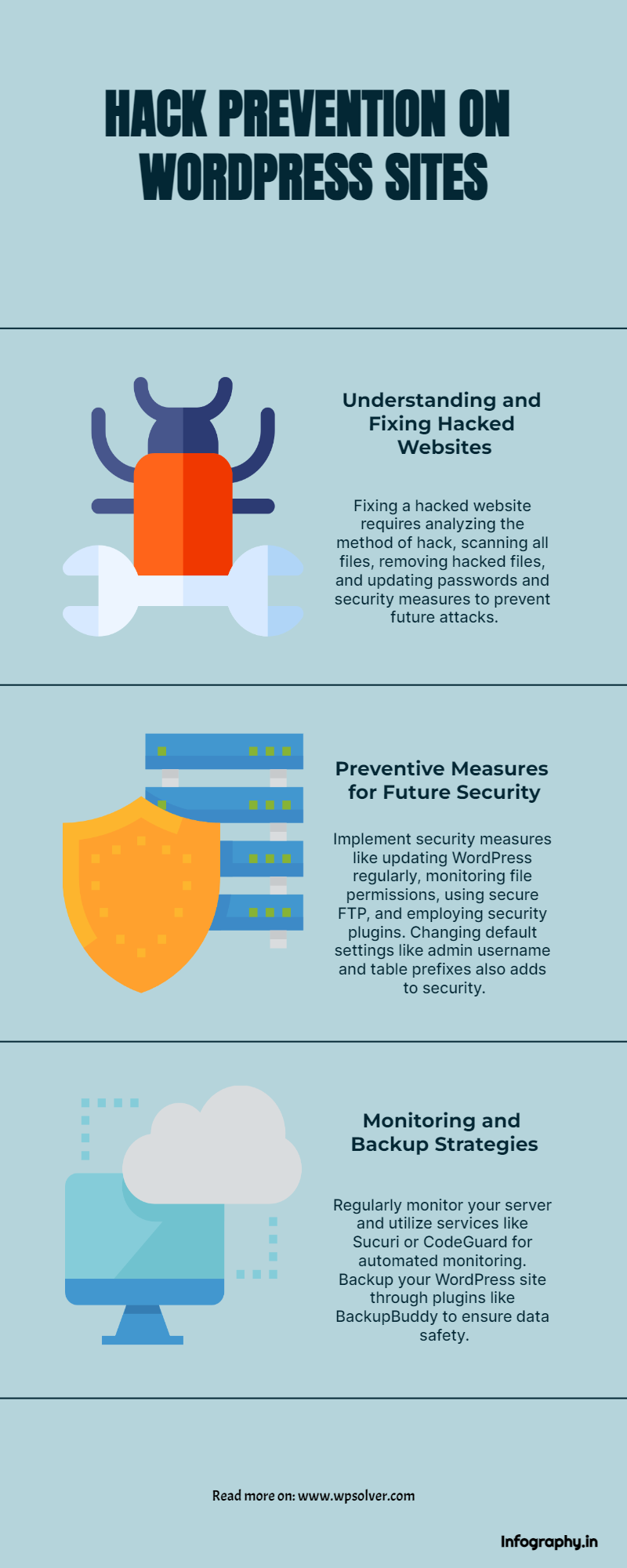 HACK PREVENTION ON WORDPRESS SITES

Understanding and Fixing Hacked Websites

Fixing a hacked website requires analyzing the method of hack, scanning all files, removing hacked files, and updating passwords and security measures to prevent future attacks.

Preventive Measures for Future Security

Implement security measures like updating WordPress regularly, monitoring file permissions, using secure FTP, and employing security plugins. Changing default settings like admin username and table prefixes also adds to security.

Monitoring and Backup Strategies

Regularly monitor your server and utilize services like Sucuri or CodeGuard for automated monitoring. Backup your WordPress site through plugins like BackupBuddy to ensure data safety.

Read more on: www.wpsolver.com

Infography.in