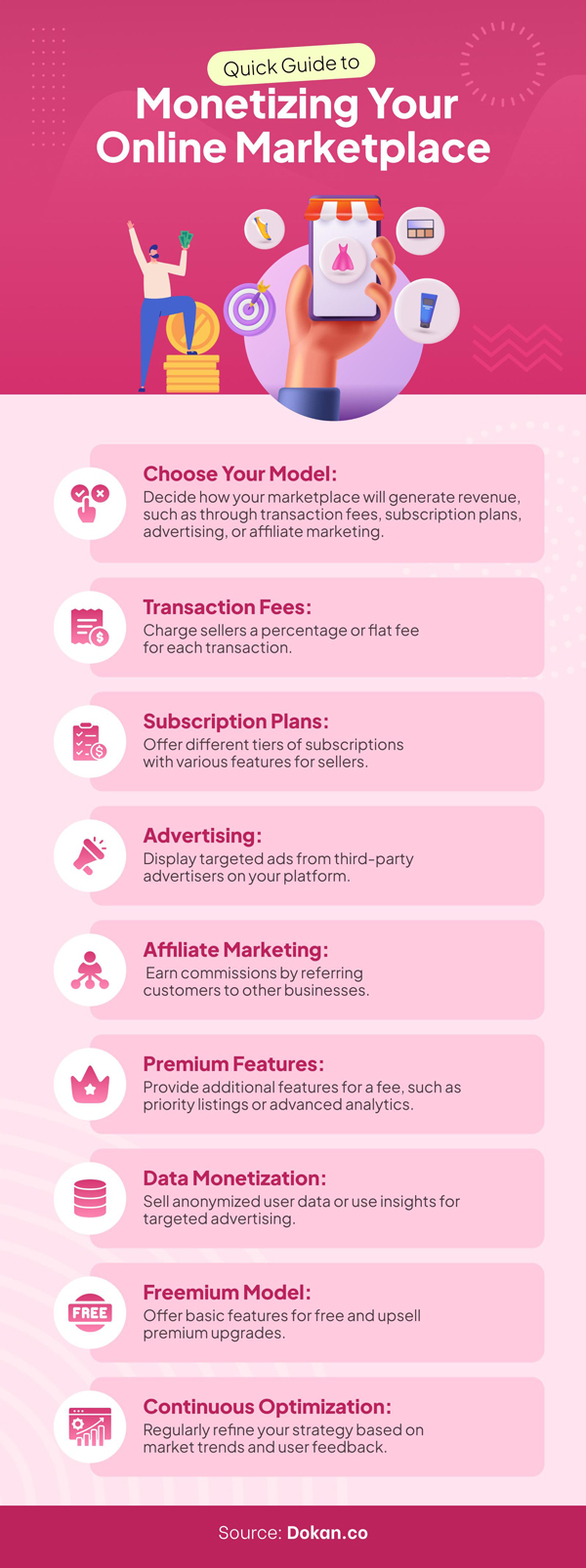 Quick Guide to
Monetizing Your Online Marketplace

Choose Your Model:
Decide how your marketplace will generate revenue, such as through transaction fees, subscription plans, advertising, or affiliate marketing.

Transaction Fees:
Charge sellers a percentage or flat fee for each transaction.

Subscription Plans:
Offer different tiers of subscriptions with various features for sellers.

Advertising:
Display targeted ads from third-party advertisers on your platform.

Affiliate Marketing:
Earn commissions by referring customers to other businesses.

Premium Features:
Provide additional features for a fee, such as priority listings or advanced analytics.

Data Monetization:
Sell anonymized user data or use insights for targeted advertising.

FREE

Freemium Model:
Offer basic features for free and upsell premium upgrades.

Continuous Optimization:
Regularly refine your strategy based on market trends and user feedback.

Source: Dokan.co