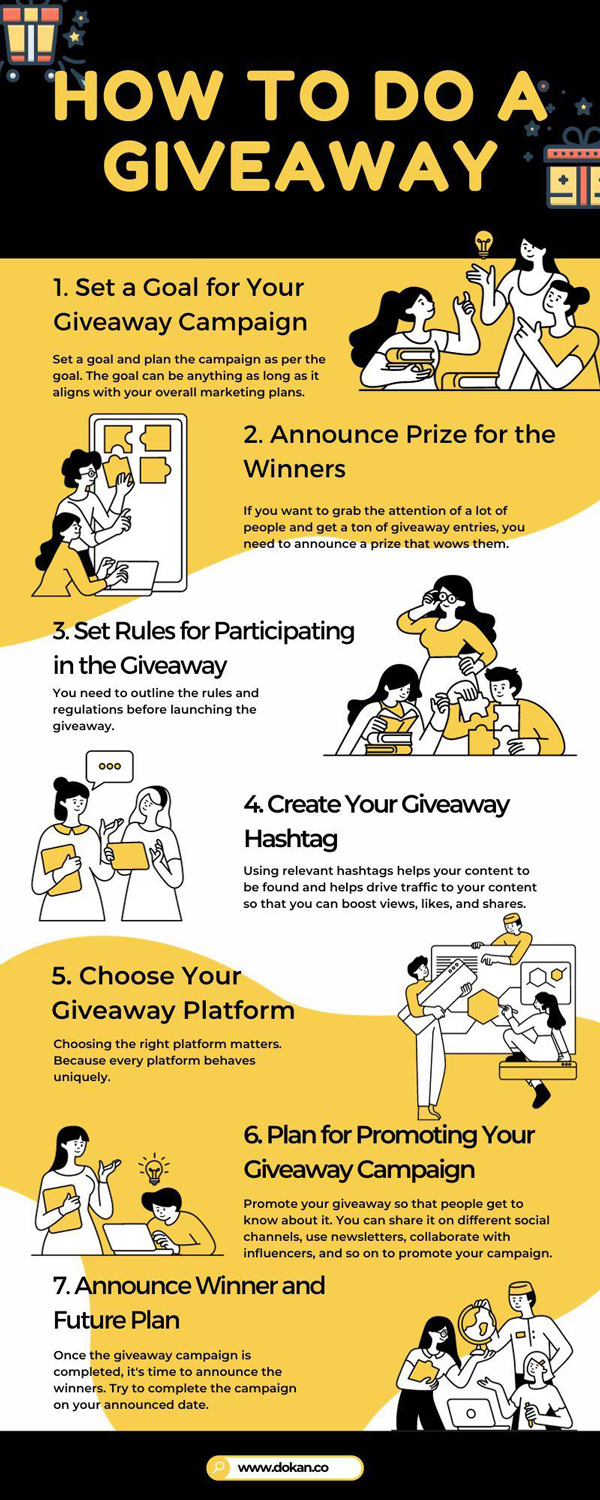 HOW TO DO A GIVEAWAY

1. Set a Goal for Your Giveaway Campaign

Set a goal and plan the campaign as per the goal. The goal can be anything as long as it aligns with your overall marketing plans.

2. Announce Prize for the Winners

If you want to grab the attention of a lot of people and get a ton of giveaway entries, you need to announce a prize that wows them.

3. Set Rules for Participating in the Giveaway

You need to outline the rules and regulations before launching the giveaway.

4. Create Your Giveaway Hashtag

Using relevant hashtags helps your content to be found and helps drive traffic to your content so that you can boost views, likes, and shares.

5. Choose Your Giveaway Platform

Choosing the right platform matters. Because every platform behaves uniquely.

6. Plan for Promoting Your Giveaway Campaign

Promote your giveaway so that people get to know about it. You can share it on different social channels, use newsletters, collaborate with influencers, and so on to promote your campaign.

7. Announce Winner and Future Plan

Once the giveaway campaign is completed, it's time to announce the winners. Try to complete the campaign on your announced date.

www.dokan.co