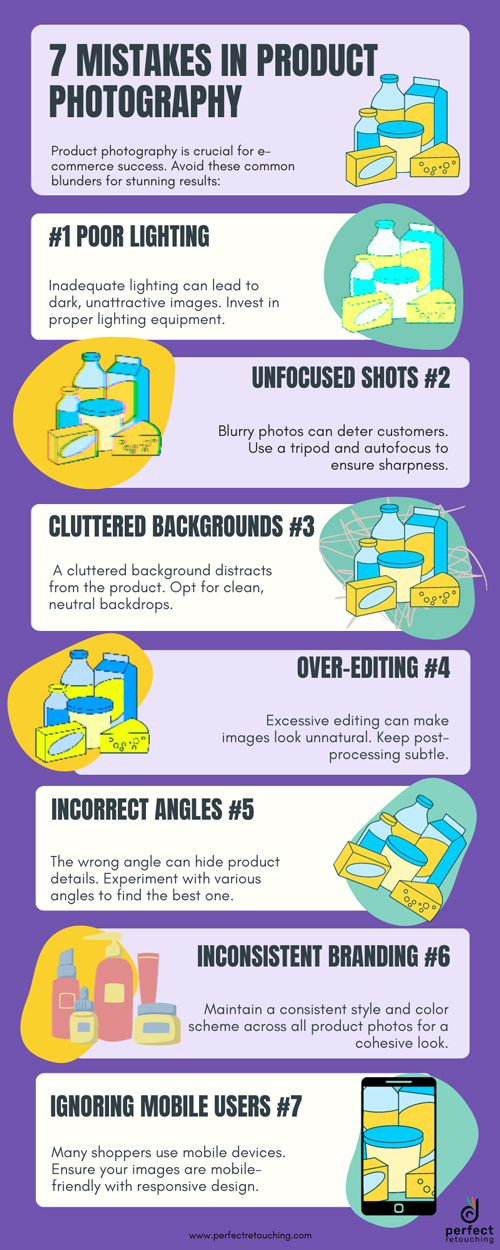 7 MISTAKES IN PRODUCT PHOTOGRAPHY

Product photography is crucial for e-commerce success. Avoid these common blunders for stunning results:

#1 POOR LIGHTING

Inadequate lighting can lead to dark, unattractive images. Invest in proper lighting equipment.

UNFOCUSED SHOTS #2

Blurry photos can deter customers. Use a tripod and autofocus to ensure sharpness.

CLUTTERED BACKGROUNDS #3

A cluttered background distracts from the product. Opt for clean, neutral backdrops.

OVER-EDITING #4

Excessive editing can make images look unnatural. Keep post-processing subtle.

INCORRECT ANGLES #5

The wrong angle can hide product details. Experiment with various angles to find the best one.

INCONSISTENT BRANDING #6

Maintain a consistent style and color scheme across all product photos for a cohesive look.

IGNORING MOBILE USERS #7

Many shoppers use mobile devices. Ensure your images are mobile-friendly with responsive design.

www.perfectretouching.com

perfect retouching