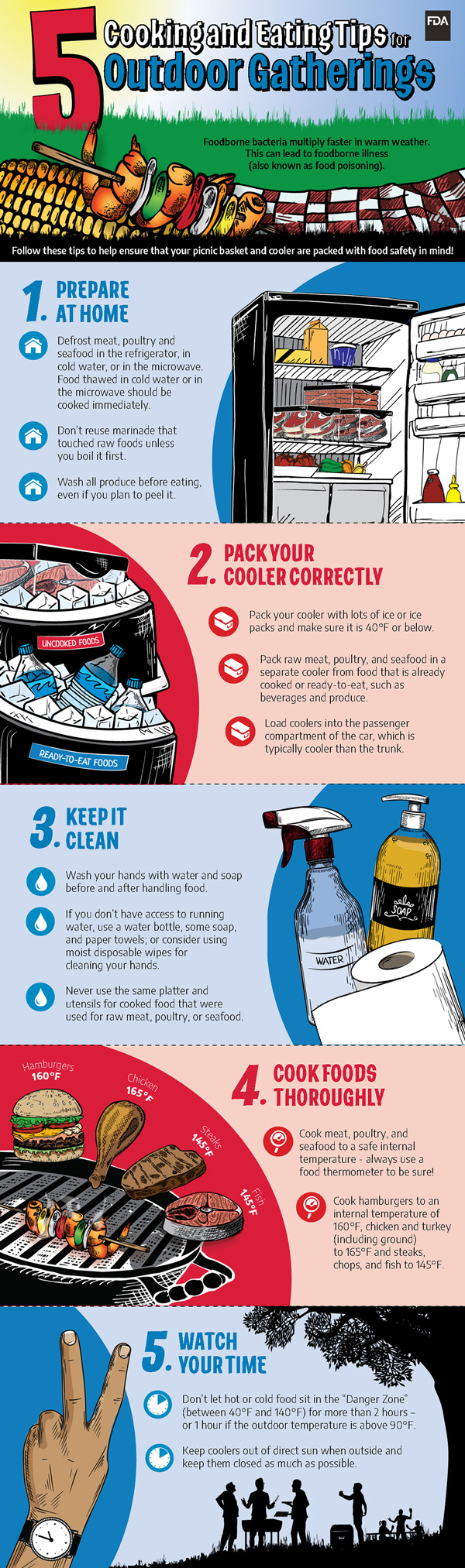 FDA

5 Cooking and Eating Tips for Outdoor Gatherings

Foodborne bacteria multiply faster in warm weather. This can lead to foodborne illness (also known as food poisoning).

Follow these tips to help ensure that your picnic basket and cooler are packed with food safety in mind!

1. PREPARE AT HOME

Defrost meat, poultry and seafood in the refrigerator, in cold water, or in the microwave. Food thawed in cold water or in the microwave should be cooked immediately.

Don't reuse marinade that touched raw foods unless you boil it first.

Wash all produce before eating, even if you plan to peel it.

2. PACK YOUR COOLER CORRECTLY

UNCOOKED FOODS

READY-TO-EAT FOODS

Pack your cooler with lots of ice or ice packs and make sure it is 40°F or below.

Pack raw meat, poultry, and seafood in a separate cooler from food that is already cooked or ready-to-eat, such as beverages and produce.

Load coolers into the passenger compartment of the car, which is typically cooler than the trunk.

3. KEEP IT CLEAN

Wash your hands with water and soap before and after handling food.

If you don't have access to running water, use a water bottle, some soap, and paper towels; or consider using moist disposable wipes for cleaning your hands.

Never use the same platter and utensils for cooked food that were used for raw meat, poultry, or seafood.

WATER

SOAP

Hamburgers 160°F

Chicken 165°F

Steaks 145°F

Fish 145°F

4. COOK FOODS THOROUGHLY

Cook meat, poultry, and seafood to a safe internal temperature - always use a food thermometer to be sure!

Cook hamburgers to an internal temperature of 160°F, chicken and turkey (including ground) to 165°F and steaks, chops, and fish to 145°F.

5. WATCH YOUR TIME

Don't let hot or cold food sit in the "Danger Zone" (between 40°F and 140°F) for more than 2 hours – or 1 hour if the outdoor temperature is above 90°F.

Keep coolers out of direct sun when outside and keep them closed as much as possible.