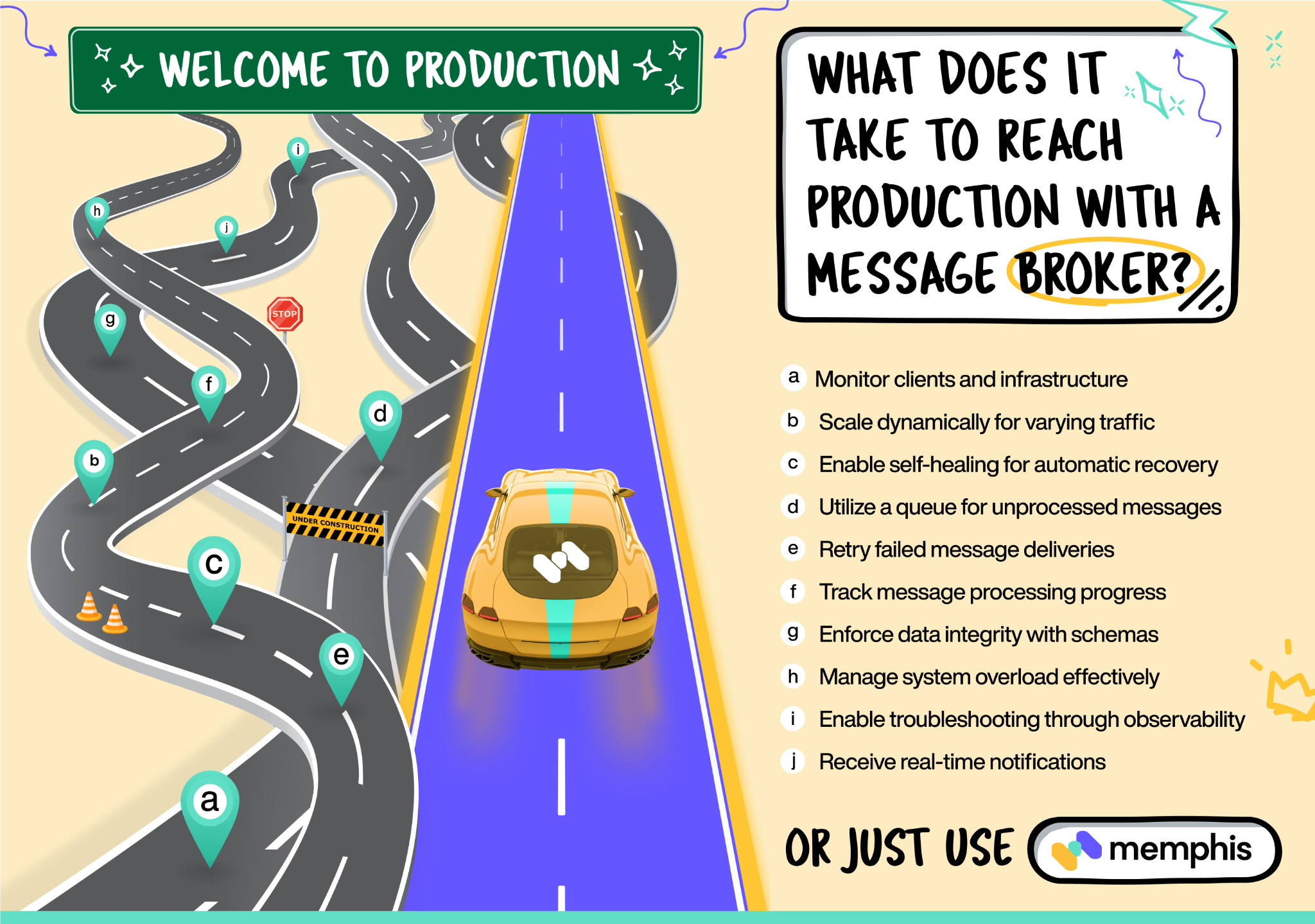 WELCOME TO PRODUCTION

i
h
j
g
STOP
f
d
b
UNDER CONSTRUCTION
c
e
a

WHAT DOES IT TAKE TO REACH PRODUCTION WITH A MESSAGE BROKER?

a Monitor clients and infrastructure
b Scale dynamically for varying traffic
c Enable self-healing for automatic recovery
d Utilize a queue for unprocessed messages
e Retry failed message deliveries
f Track message processing progress
g Enforce data integrity with schemas
h Manage system overload effectively
i Enable troubleshooting through observability
j Receive real-time notifications

OR JUST USE memphis