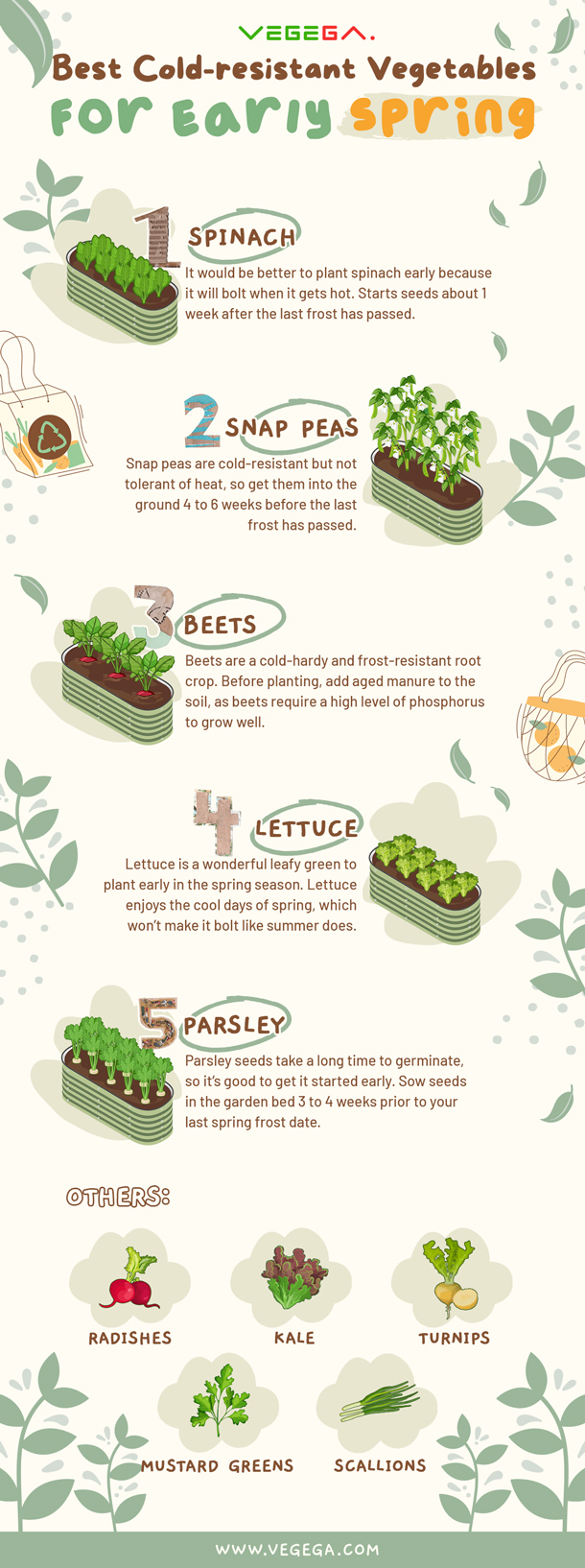 VEGEGA.

Best Cold-resistant Vegetables

For Early Spring

1 SPINACH

It would be better to plant spinach early because it will bolt when it gets hot. Starts seeds about 1 week after the last frost has passed.

2 SNAP PEAS

Snap peas are cold-resistant but not tolerant of heat, so get them into the ground 4 to 6 weeks before the last frost has passed.

3 BEETS

Beets are a cold-hardy and frost-resistant root crop. Before planting, add aged manure to the soil, as beets require a high level of phosphorus to grow well.

4 LETTUCE

Lettuce is a wonderful leafy green to plant early in the spring season. Lettuce enjoys the cool days of spring, which won't make it bolt like summer does.

5 PARSLEY

Parsley seeds take a long time to germinate, so it's good to get it started early. Sow seeds in the garden bed 3 to 4 weeks prior to your last spring frost date.

OTHERS:

RADISHES

KALE

TURNIPS

MUSTARD GREENS

SCALLIONS

WWW.VEGEGA.COM