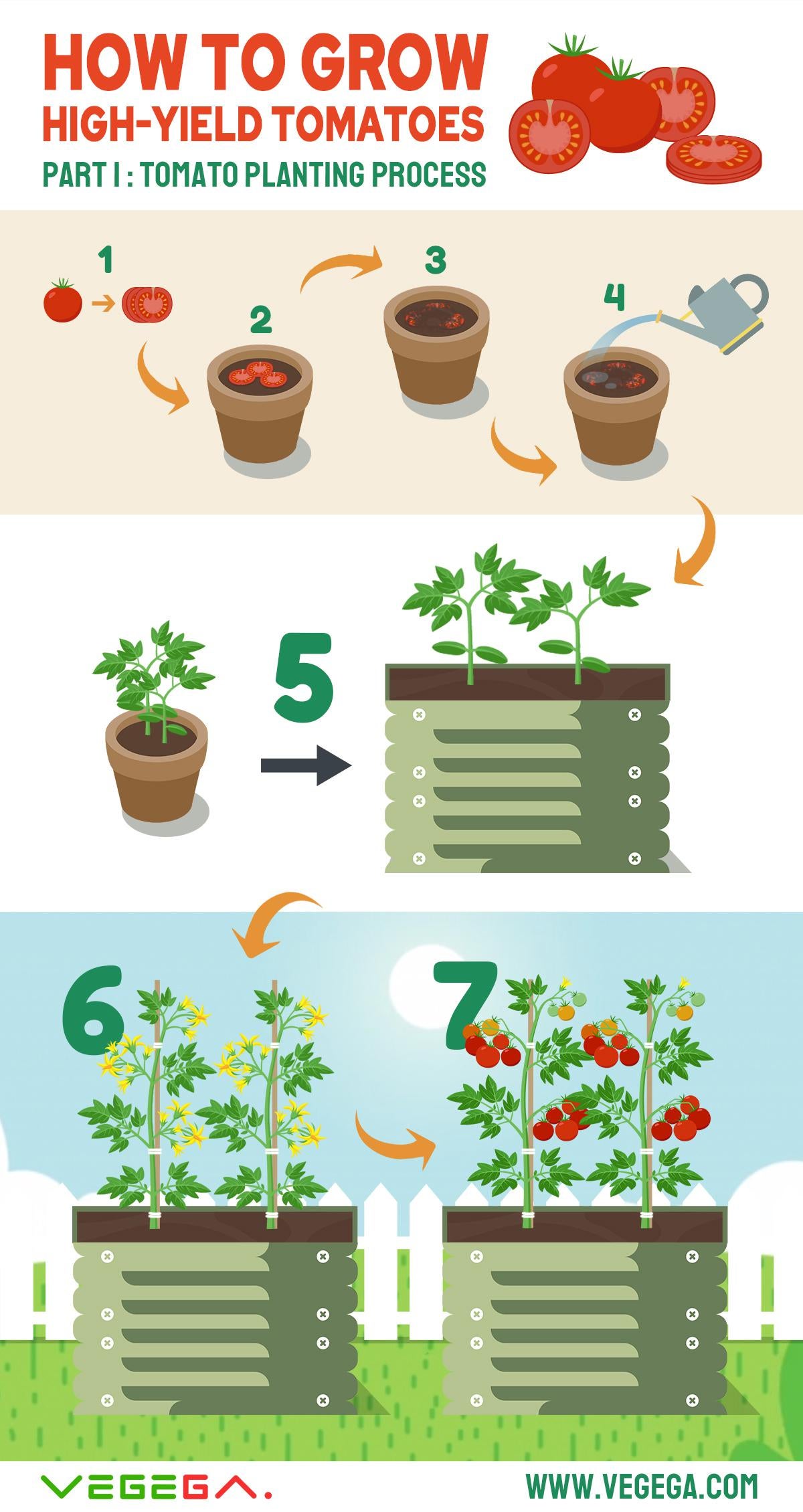 HOW TO GROW
HIGH-YIELD TOMATOES
PART I : TOMATO PLANTING PROCESS

1

2

3

4

5

6

7

VEGEGA.

WWW.VEGEGA.COM