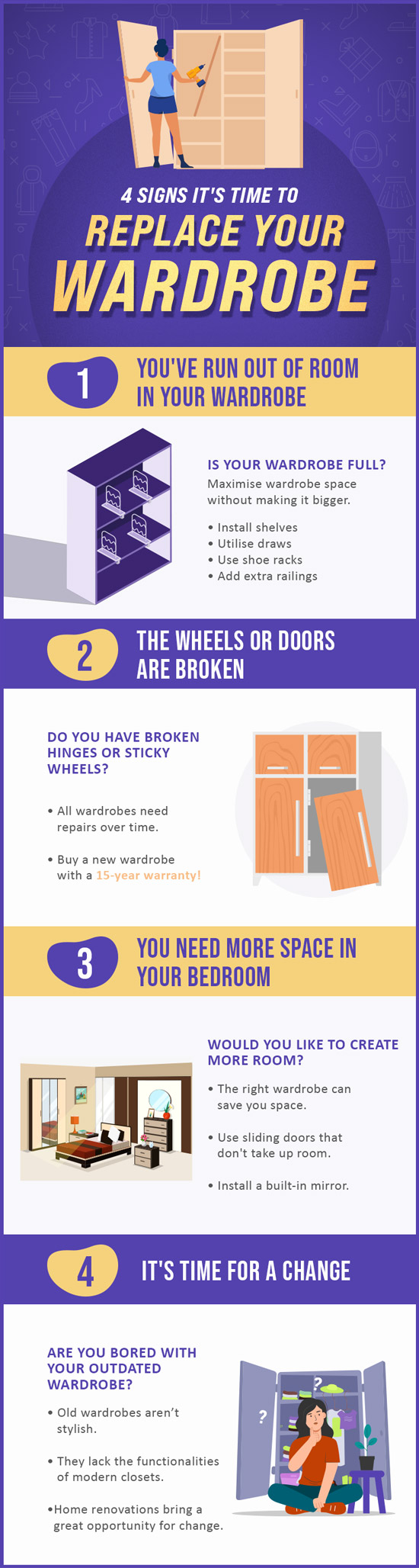 4 SIGNS IT'S TIME TO

REPLACE YOUR

WARDROBE

1

YOU'VE RUN OUT OF ROOM IN YOUR WARDROBE

IS YOUR WARDROBE FULL?

Maximise wardrobe space without making it bigger.

• Install shelves
• Utilise draws
• Use shoe racks
• Add extra railings

2

THE WHEELS OR DOORS ARE BROKEN

DO YOU HAVE BROKEN HINGES OR STICKY WHEELS?

• All wardrobes need repairs over time.

• Buy a new wardrobe with a 15-year warranty!

3

YOU NEED MORE SPACE IN YOUR BEDROOM

WOULD YOU LIKE TO CREATE MORE ROOM?

• The right wardrobe can save you space.

• Use sliding doors that don't take up room.

• Install a built-in mirror.

4

IT'S TIME FOR A CHANGE

ARE YOU BORED WITH YOUR OUTDATED WARDROBE?

• Old wardrobes aren't stylish.

• They lack the functionalities of modern closets.

•Home renovations bring a great opportunity for change.

?

?