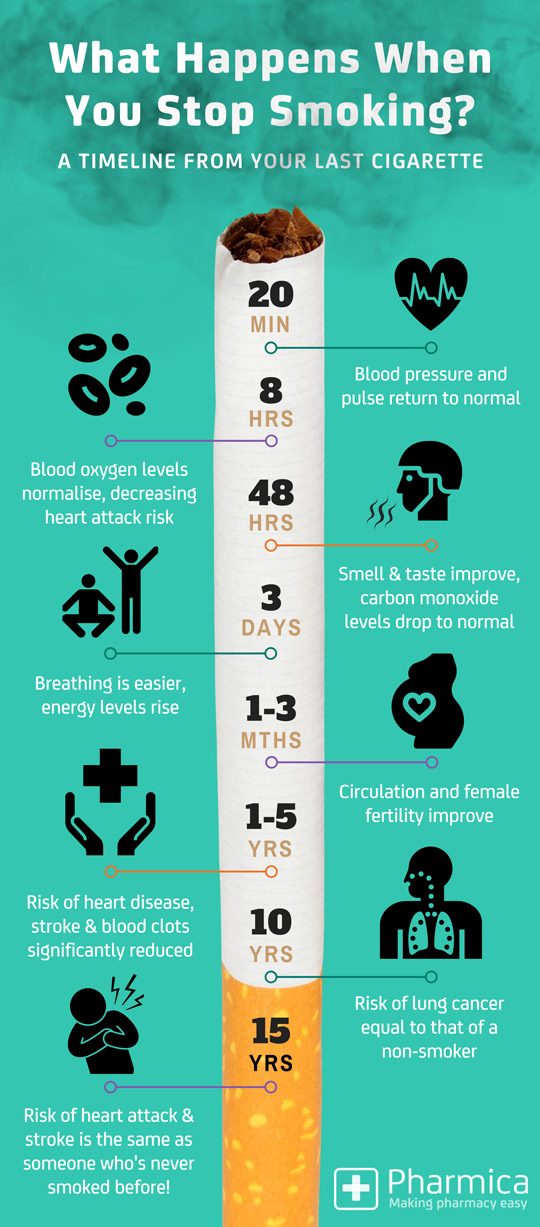 What Happens When You Stop Smoking?

A TIMELINE FROM YOUR LAST CIGARETTE

20 MIN

Blood pressure and pulse return to normal

8 HRS

Blood oxygen levels normalise, decreasing heart attack risk

48 HRS

Smell & taste improve, carbon monoxide levels drop to normal

3 DAYS

Breathing is easier, energy levels rise

1-3 MTHS

Circulation and female fertility improve

1-5 YRS

Risk of heart disease, stroke & blood clots significantly reduced

10 YRS

Risk of lung cancer equal to that of a non-smoker

15 YRS

Risk of heart attack & stroke is the same as someone who's never smoked before!

Pharmica
Making pharmacy easy