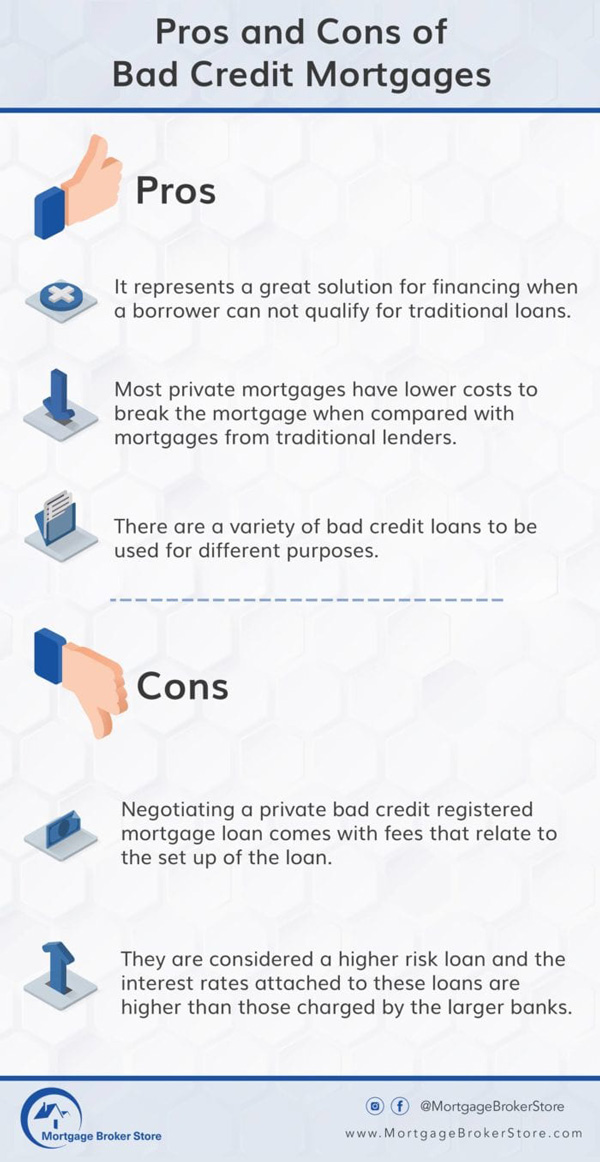 Pros and Cons of Bad Credit Mortgages

Pros

It represents a great solution for financing when a borrower can not qualify for traditional loans.

Most private mortgages have lower costs to break the mortgage when compared with mortgages from traditional lenders.

There are a variety of bad credit loans to be used for different purposes.

Cons

Negotiating a private bad credit registered mortgage loan comes with fees that relate to the set up of the loan.

They are considered a higher risk loan and the interest rates attached to these loans are higher than those charged by the larger banks.

Mortgage Broker Store

@MortgageBrokerStore

www.MortgageBrokerStore.com