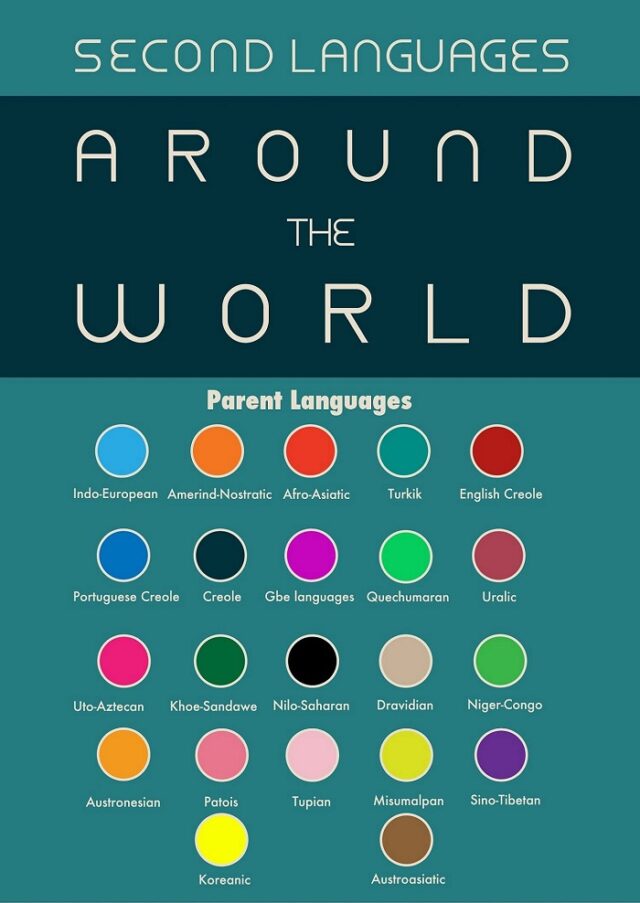 SECOND LANGUAGES

AROUND

THE

WORLD

Parent Languages

Indo-European
Amerind-Nostratic
Afro-Asiatic
Turkik
English Creole

Portuguese Creole
Creole
Gbe languages
Quechumaran
Uralic

Uto-Aztecan
Khoe-Sandawe
Nilo-Saharan
Dravidian
Niger-Congo

Austronesian
Patois
Tupian
Misumalpan
Sino-Tibetan

Koreanic
Austroasiatic