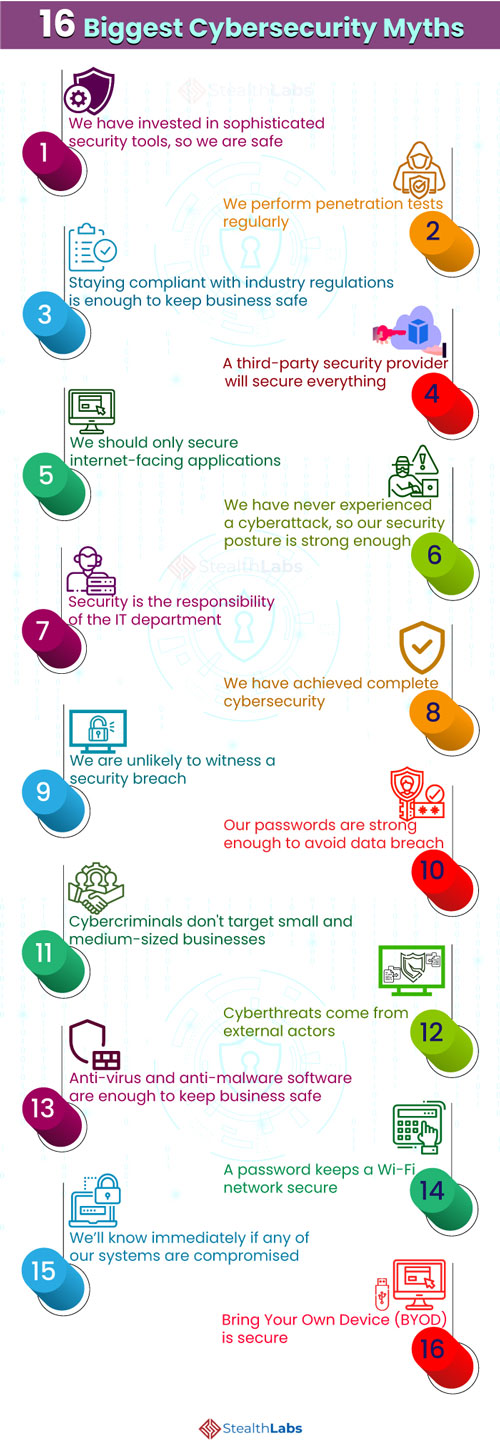 16 Biggest Cybersecurity Myths

StealthLabs

1
We have invested in sophisticated security tools, so we are safe

2
We perform penetration tests regularly

3
Staying compliant with industry regulations is enough to keep business safe

4
A third-party security provider will secure everything

5
We should only secure internet-facing applications

6
We have never experienced a cyberattack, so our security posture is strong enough

StealthLabs

7
Security is the responsibility of the IT department

8
We have achieved complete cybersecurity

9
We are unlikely to witness a security breach

10
Our passwords are strong enough to avoid data breach

11
Cybercriminals don't target small and medium-sized businesses

12
Cyberthreats come from external actors

13
Anti-virus and anti-malware software are enough to keep business safe

14
A password keeps a Wi-Fi network secure

15
We'll know immediately if any of our systems are compromised

16
Bring Your Own Device (BYOD) is secure

StealthLabs