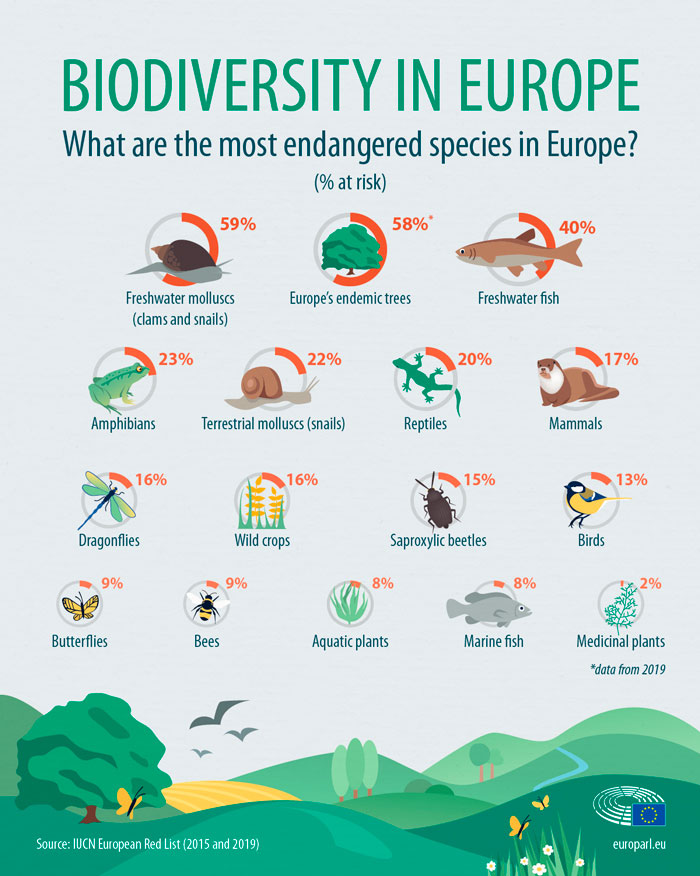 BIODIVERSITY IN EUROPE

What are the most endangered species in Europe?

(% at risk)

59%
Freshwater molluscs (clams and snails)

58%*
Europe's endemic trees

40%
Freshwater fish

23%
Amphibians

22%
Terrestrial molluscs (snails)

20%
Reptiles

17%
Mammals

16%
Dragonflies

16%
Wild crops

15%
Saproxylic beetles

13%
Birds

9%
Butterflies

9%
Bees

8%
Aquatic plants

8%
Marine fish

2%
Medicinal plants

*data from 2019

Source: IUCN European Red List (2015 and 2019)

europarl.eu