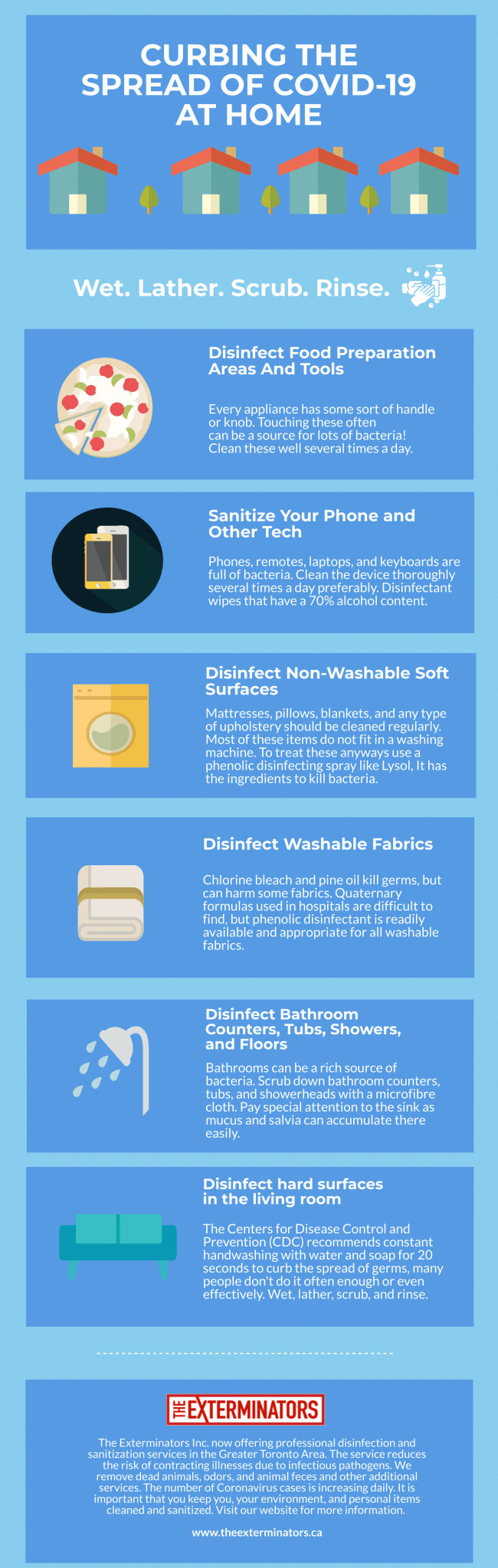 CURBING THE SPREAD OF COVID-19 AT HOME

Wet. Lather. Scrub. Rinse.

Disinfect Food Preparation Areas And Tools

Every appliance has some sort of handle or knob. Touching these often can be a source for lots of bacteria! Clean these well several times a day.

Sanitize Your Phone and Other Tech

Phones, remotes, laptops, and keyboards are full of bacteria. Clean the device thoroughly several times a day preferably. Disinfectant wipes that have a 70% alcohol content.

Disinfect Non-Washable Soft Surfaces

Mattresses, pillows, blankets, and any type of upholstery should be cleaned regularly. Most of these items do not fit in a washing machine. To treat these anyways use a phenolic disinfecting spray like Lysol, It has the ingredients to kill bacteria.

Disinfect Washable Fabrics

Chlorine bleach and pine oil kill germs, but can harm some fabrics. Quaternary formulas used in hospitals are difficult to find, but phenolic disinfectant is readily available and appropriate for all washable fabrics.

Disinfect Bathroom Counters, Tubs, Showers, and Floors

Bathrooms can be a rich source of bacteria. Scrub down bathroom counters, tubs, and showerheads with a microfibre cloth. Pay special attention to the sink as mucus and salvia can accumulate there easily.

Disinfect hard surfaces in the living room

The Centers for Disease Control and Prevention (CDC) recommends constant handwashing with water and soap for 20 seconds to curb the spread of germs, many people don't do it often enough or even effectively. Wet, lather, scrub, and rinse.

THE EXTERMINATORS

The Exterminators Inc. now offering professional disinfection and sanitization services in the Greater Toronto Area. The service reduces the risk of contracting illnesses due to infectious pathogens. We remove dead animals, odors, and animal feces and other additional services. The number of Coronavirus cases is increasing daily. It is important that you keep you, your environment, and personal items cleaned and sanitized. Visit our website for more information.

www.theexterminators.ca