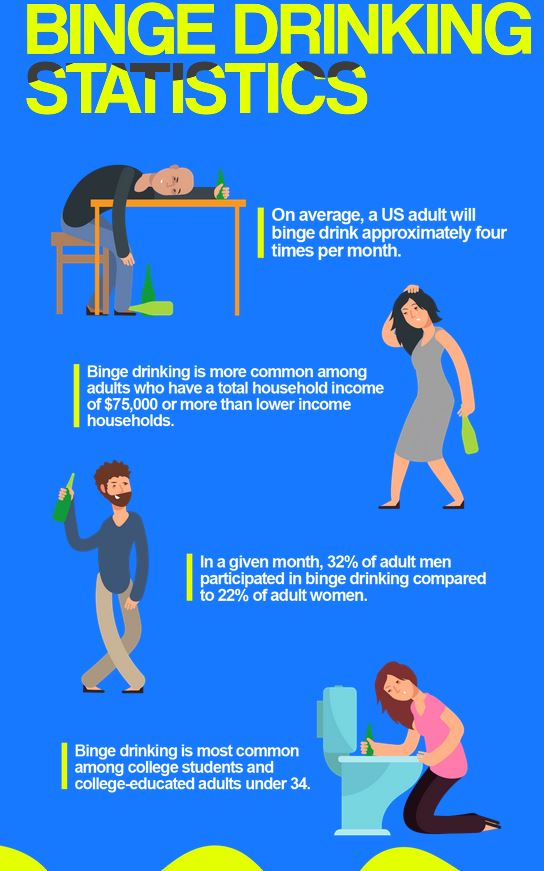 BINGE DRINKING STATISTICS

On average, a US adult will binge drink approximately four times per month.

Binge drinking is more common among adults who have a total household income of $75,000 or more than lower income households.

In a given month, 32% of adult men participated in binge drinking compared to 22% of adult women.

Binge drinking is most common among college students and college-educated adults under 34.