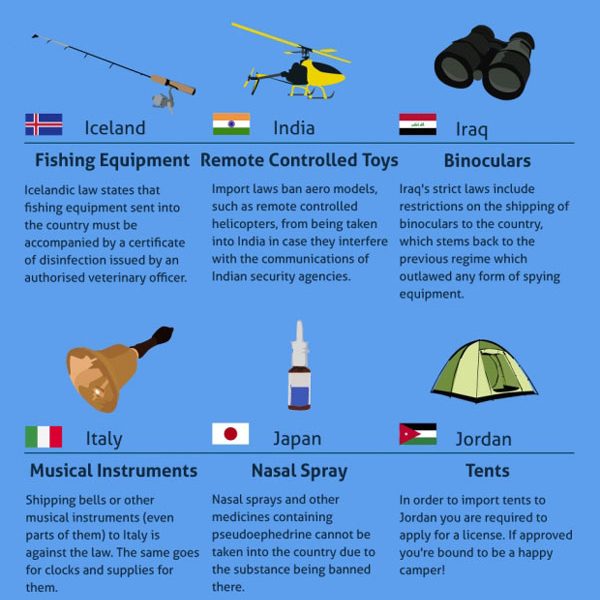 Iceland

Fishing Equipment

Icelandic law states that fishing equipment sent into the country must be accompanied by a certificate of disinfection issued by an authorised veterinary officer.

India

Remote Controlled Toys

Import laws ban aero models, such as remote controlled helicopters, from being taken into India in case they interfere with the communications of Indian security agencies.

Iraq

Binoculars

Iraq's strict laws include restrictions on the shipping of binoculars to the country, which stems back to the previous regime which outlawed any form of spying equipment.

Italy

Musical Instruments

Shipping bells or other musical instruments (even parts of them) to Italy is against the law. The same goes for clocks and supplies for them.

Japan

Nasal Spray

Nasal sprays and other medicines containing pseudoephedrine cannot be taken into the country due to the substance being banned there.

Jordan

Tents

In order to import tents to Jordan you are required to apply for a license. If approved you're bound to be a happy camper!