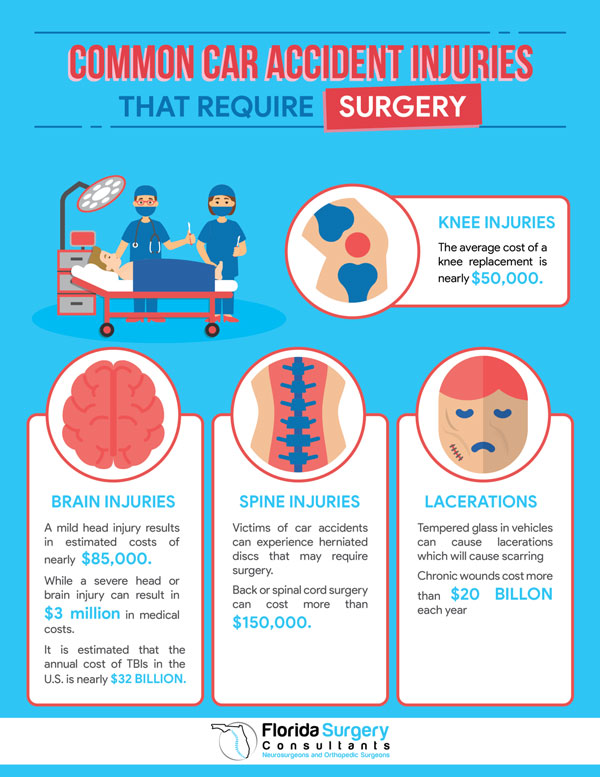 COMMON CAR ACCIDENT INJURIES

THAT REQUIRE SURGERY

KNEE INJURIES

The average cost of a knee replacement is nearly $50,000.

BRAIN INJURIES

A mild head injury results in estimated costs of nearly $85,000.

While a severe head or brain injury can result in $3 million in medical costs.

It is estimated that the annual cost of TBIs in the U.S. is nearly $32 BILLION.

SPINE INJURIES

Victims of car accidents can experience herniated discs that may require surgery.

Back or spinal cord surgery can cost more than $150,000.

LACERATIONS

Tempered glass in vehicles can cause lacerations which will cause scarring

Chronic wounds cost more than $20 BILLON each year

Florida Surgery Consultants
Neurosurgeons and Orthopedic Surgeons