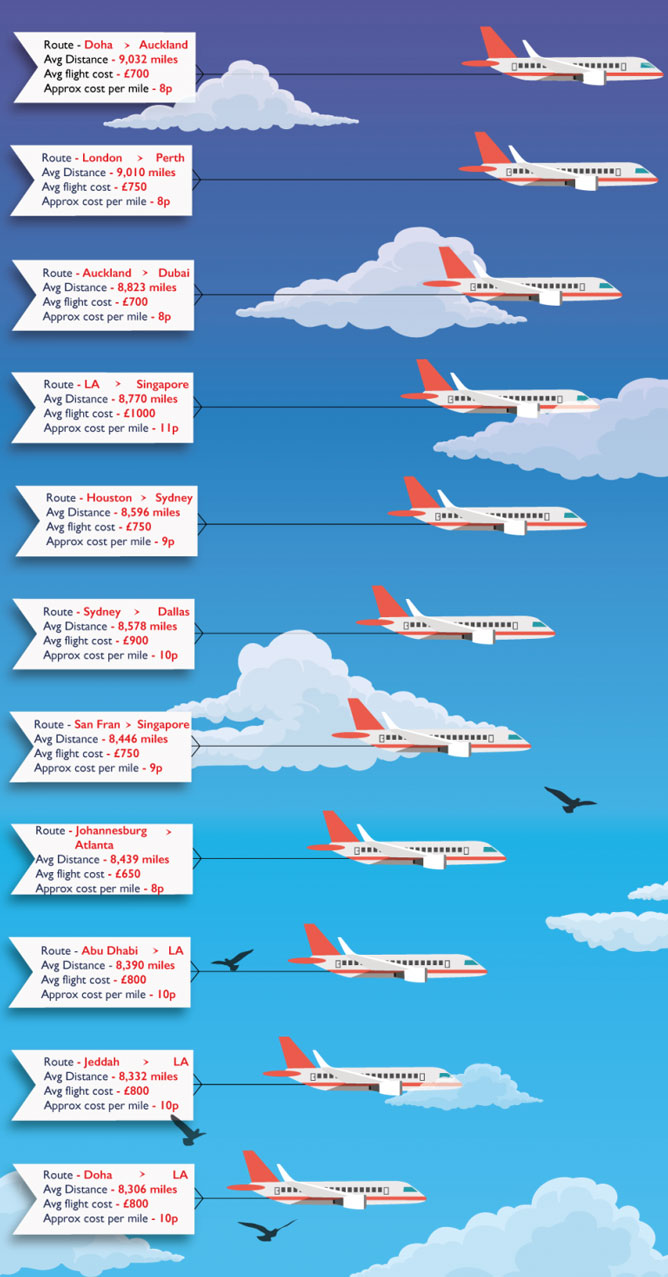 Route - Doha > Auckland
Avg Distance - 9,032 miles
Avg flight cost - £700
Approx cost per mile - 8p

Route - London > Perth
Avg Distance - 9,010 miles
Avg flight cost - £750
Approx cost per mile - 8p

Route - Auckland > Dubai
Avg Distance - 8,823 miles
Avg flight cost - £700
Approx cost per mile - 8p

Route - LA > Singapore
Avg Distance - 8,770 miles
Avg flight cost - £1000
Approx cost per mile - 11p

Route - Houston > Sydney
Avg Distance - 8,596 miles
Avg flight cost - £750
Approx cost per mile - 9p

Route - Sydney > Dallas
Avg Distance - 8,578 miles
Avg flight cost - £900
Approx cost per mile - 10p

Route - San Fran > Singapore
Avg Distance - 8,446 miles
Avg flight cost - £750
Approx cost per mile - 9p

Route - Johannesburg > Atlanta
Avg Distance - 8,439 miles
Avg flight cost - £650
Approx cost per mile - 8p

Route - Abu Dhabi > LA
Avg Distance - 8,390 miles
Avg flight cost - £800
Approx cost per mile - 10p

Route - Jeddah > LA
Avg Distance - 8,332 miles
Avg flight cost - £800
Approx cost per mile - 10p

Route - Doha > LA
Avg Distance - 8,306 miles
Avg flight cost - £800
Approx cost per mile - 10p