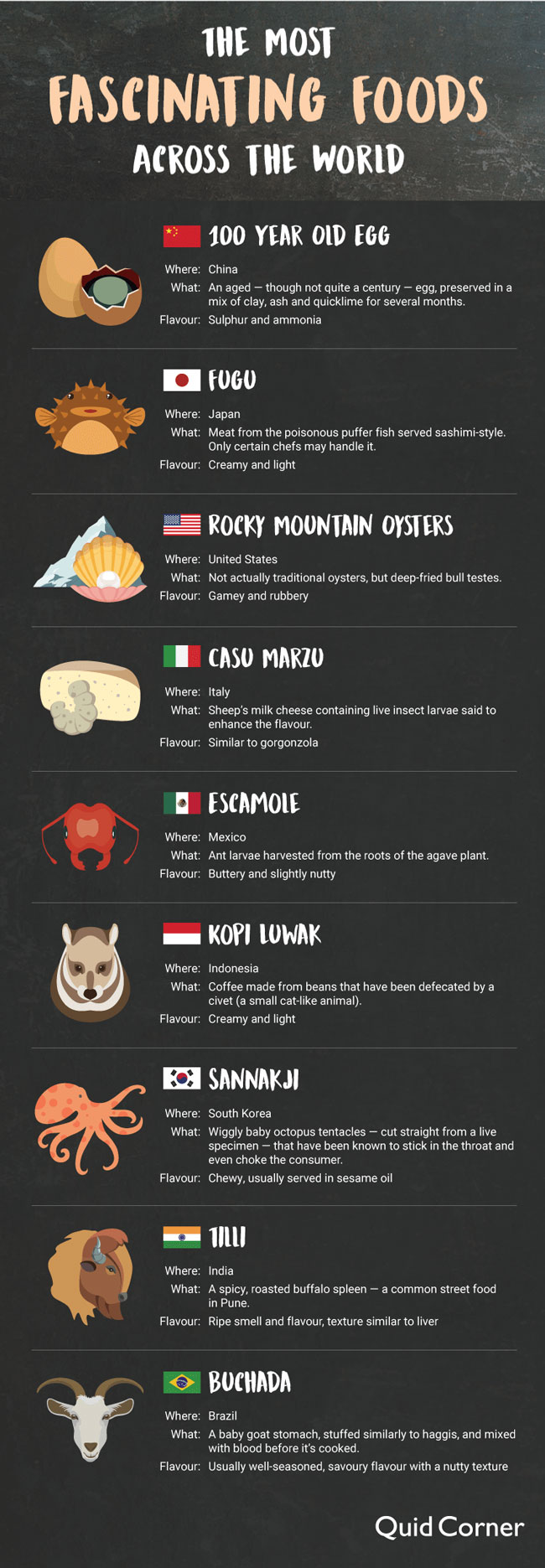 THE MOST
FASCINATING FOODS
ACROSS THE WORLD

100 YEAR OLD EGG

Where: China
What: An aged — though not quite a century — egg, preserved in a mix of clay, ash and quicklime for several months.
Flavour: Sulphur and ammonia

FUGU

Where: Japan
What: Meat from the poisonous puffer fish served sashimi-style. Only certain chefs may handle it.
Flavour: Creamy and light

ROCKY MOUNTAIN OYSTERS

Where: United States
What: Not actually traditional oysters, but deep-fried bull testes.
Flavour: Gamey and rubbery

CASU MARZU

Where: Italy
What: Sheep's milk cheese containing live insect larvae said to enhance the flavour.
Flavour: Similar to gorgonzola

ESCAMOLE

Where: Mexico
What: Ant larvae harvested from the roots of the agave plant.
Flavour: Buttery and slightly nutty

KOPI LUWAK

Where: Indonesia
What: Coffee made from beans that have been defecated by a civet (a small cat-like animal).
Flavour: Creamy and light

SANNAKJI

Where: South Korea
What: Wiggly baby octopus tentacles — cut straight from a live specimen — that have been known to stick in the throat and even choke the consumer.
Flavour: Chewy, usually served in sesame oil

TILLI

Where: India
What: A spicy, roasted buffalo spleen — a common street food in Pune.
Flavour: Ripe smell and flavour, texture similar to liver

BUCHADA

Where: Brazil
What: A baby goat stomach, stuffed similarly to haggis, and mixed with blood before it's cooked.
Flavour: Usually well-seasoned, savoury flavour with a nutty texture

Quid Corner