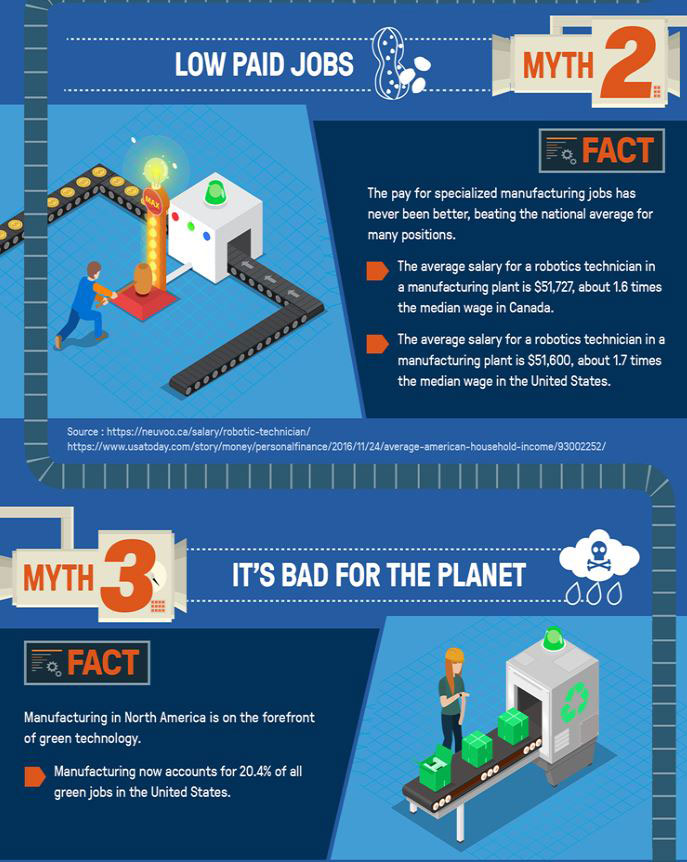 LOW PAID JOBS

MYTH 2

FACT

The pay for specialized manufacturing jobs has never been better, beating the national average for many positions.

The average salary for a robotics technician in a manufacturing plant is $51,727, about 1.6 times the median wage in Canada.

The average salary for a robotics technician in a manufacturing plant is $51,600, about 1.7 times the median wage in the United States.

MAX

Source : https://neuvoo.ca/salary/robotic-technician/
https://www.usatoday.com/story/money/personalfinance/2016/11/24/average-american-household-income/93002252/

MYTH 3

IT'S BAD FOR THE PLANET

FACT

Manufacturing in North America is on the forefront of green technology.

Manufacturing now accounts for 20.4% of all green jobs in the United States.