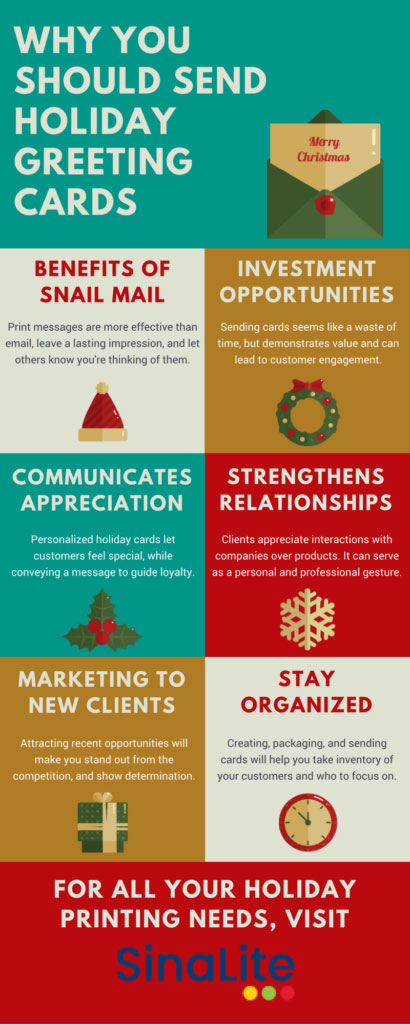 WHY YOU SHOULD SEND HOLIDAY GREETING CARDS

Merry Christmas

BENEFITS OF SNAIL MAIL

Print messages are more effective than email, leave a lasting impression, and let others know you're thinking of them.

INVESTMENT OPPORTUNITIES

Sending cards seems like a waste of time, but demonstrates value and can lead to customer engagement.

COMMUNICATES APPRECIATION

Personalized holiday cards let customers feel special, while conveying a message to guide loyalty.

STRENGTHENS RELATIONSHIPS

Clients appreciate interactions with companies over products. It can serve as a personal and professional gesture.

MARKETING TO NEW CLIENTS

Attracting recent opportunities will make you stand out from the competition, and show determination.

STAY ORGANIZED

Creating, packaging, and sending cards will help you take inventory of your customers and who to focus on.

FOR ALL YOUR HOLIDAY PRINTING NEEDS, VISIT

SinaLite