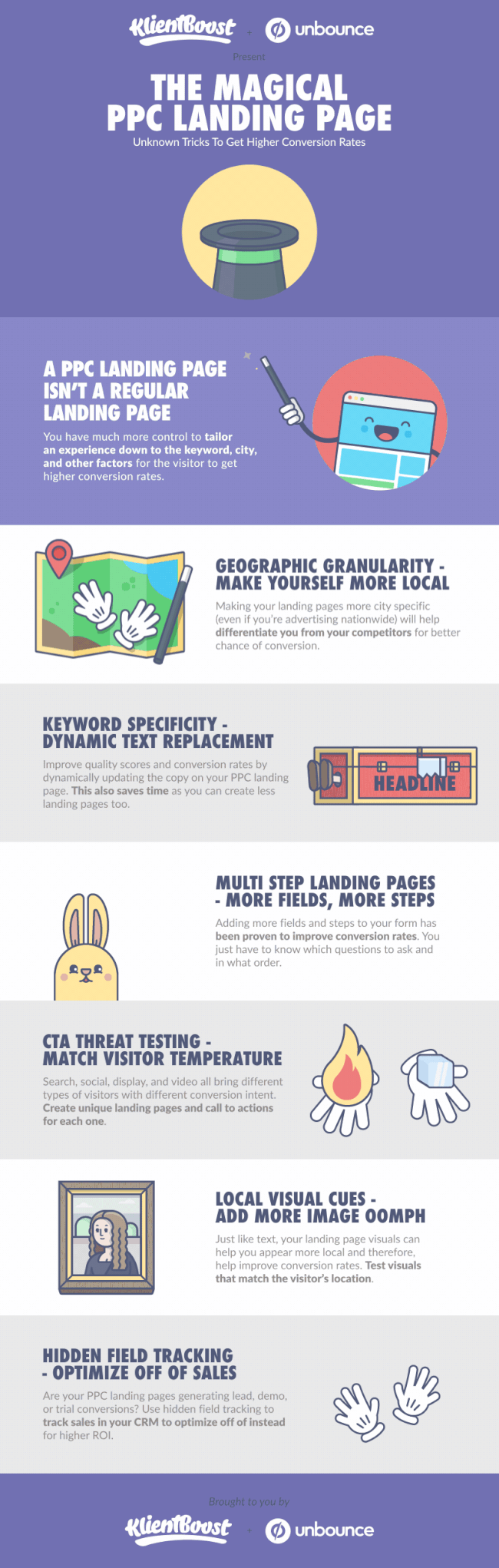 KlientBoost + unbounce

Present

THE MAGICAL PPC LANDING PAGE

Unknown Tricks To Get Higher Conversion Rates

A PPC LANDING PAGE ISN'T A REGULAR LANDING PAGE

You have much more control to tailor an experience down to the keyword, city, and other factors for the visitor to get higher conversion rates.

GEOGRAPHIC GRANULARITY - MAKE YOURSELF MORE LOCAL

Making your landing pages more city specific (even if you're advertising nationwide) will help differentiate you from your competitors for better chance of conversion.

KEYWORD SPECIFICITY - DYNAMIC TEXT REPLACEMENT

Improve quality scores and conversion rates by dynamically updating the copy on your PPC landing page. This also saves time as you can create less landing pages too.

HEADLINE

MULTI STEP LANDING PAGES - MORE FIELDS, MORE STEPS

Adding more fields and steps to your form has been proven to improve conversion rates. You just have to know which questions to ask and in what order.

CTA THREAT TESTING - MATCH VISITOR TEMPERATURE

Search, social, display, and video all bring different types of visitors with different conversion intent. Create unique landing pages and call to actions for each one.

LOCAL VISUAL CUES - ADD MORE IMAGE OOMPH

Just like text, your landing page visuals can help you appear more local and therefore, help improve conversion rates. Test visuals that match the visitor's location.

HIDDEN FIELD TRACKING - OPTIMIZE OFF OF SALES

Are your PPC landing pages generating lead, demo, or trial conversions? Use hidden field tracking to track sales in your CRM to optimize off of instead for higher ROI.

Brought to you by

KlientBoost + unbounce