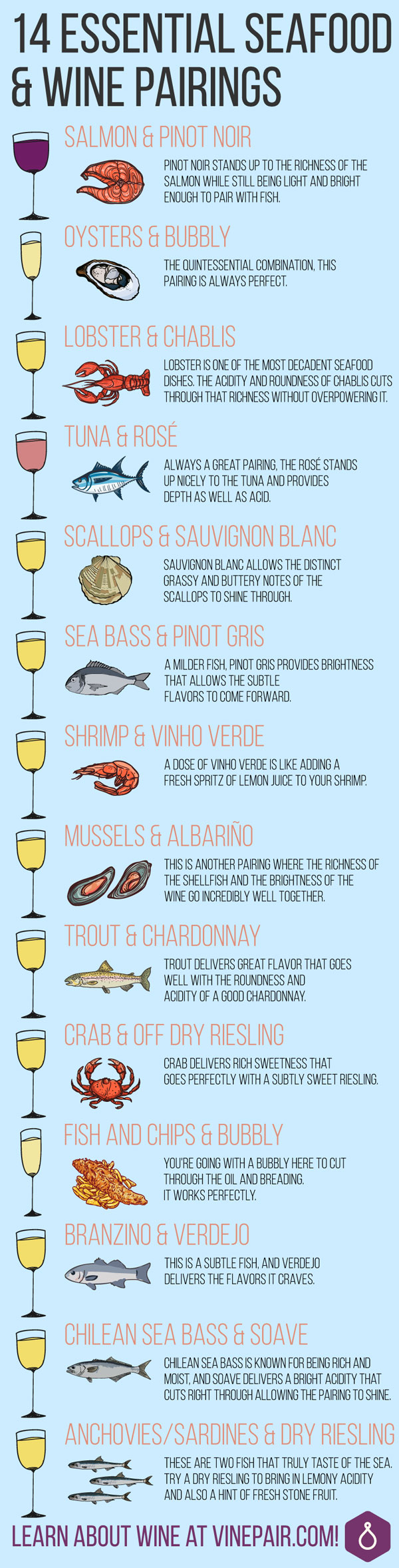 14 ESSENTIAL SEAFOOD & WINE PAIRINGS

SALMON & PINOT NOIR

PINOT NOIR STANDS UP TO THE RICHNESS OF THE SALMON WHILE STILL BEING LIGHT AND BRIGHT ENOUGH TO PAIR WITH FISH.

OYSTERS & BUBBLY

THE QUINTESSENTIAL COMBINATION, THIS PAIRING IS ALWAYS PERFECT.

LOBSTER & CHABLIS

LOBSTER IS ONE OF THE MOST DECADENT SEAFOOD DISHES. THE ACIDITY AND ROUNDNESS OF CHABLIS CUTS THROUGH THAT RICHNESS WITHOUT OVERPOWERING IT.

TUNA & ROSÉ

ALWAYS A GREAT PAIRING, THE ROSÉ STANDS UP NICELY TO THE TUNA AND PROVIDES DEPTH AS WELL AS ACID.

SCALLOPS & SAUVIGNON BLANC

SAUVIGNON BLANC ALLOWS THE DISTINCT GRASSY AND BUTTERY NOTES OF THE SCALLOPS TO SHINE THROUGH.

SEA BASS & PINOT GRIS

A MILDER FISH, PINOT GRIS PROVIDES BRIGHTNESS THAT ALLOWS THE SUBTLE FLAVORS TO COME FORWARD.

SHRIMP & VINHO VERDE

A DOSE OF VINHO VERDE IS LIKE ADDING A FRESH SPRITZ OF LEMON JUICE TO YOUR SHRIMP.

MUSSELS & ALBARIÑO

THIS IS ANOTHER PAIRING WHERE THE RICHNESS OF THE SHELLFISH AND THE BRIGHTNESS OF THE WINE GO INCREDIBLY WELL TOGETHER.

TROUT & CHARDONNAY

TROUT DELIVERS GREAT FLAVOR THAT GOES WELL WITH THE ROUNDNESS AND ACIDITY OF A GOOD CHARDONNAY.

CRAB & OFF DRY RIESLING

CRAB DELIVERS RICH SWEETNESS THAT GOES PERFECTLY WITH A SUBTLY SWEET RIESLING.

FISH AND CHIPS & BUBBLY

YOU'RE GOING WITH A BUBBLY HERE TO CUT THROUGH THE OIL AND BREADING. IT WORKS PERFECTLY.

BRANZINO & VERDEJO

THIS IS A SUBTLE FISH, AND VERDEJO DELIVERS THE FLAVORS IT CRAVES.

CHILEAN SEA BASS & SOAVE

CHILEAN SEA BASS IS KNOWN FOR BEING RICH AND MOIST, AND SOAVE DELIVERS A BRIGHT ACIDITY THAT CUTS RIGHT THROUGH ALLOWING THE PAIRING TO SHINE.

ANCHOVIES/SARDINES & DRY RIESLING

THESE ARE TWO FISH THAT TRULY TASTE OF THE SEA. TRY A DRY RIESLING TO BRING IN LEMONY ACIDITY AND ALSO A HINT OF FRESH STONE FRUIT.

LEARN ABOUT WINE AT VINEPAIR.COM!