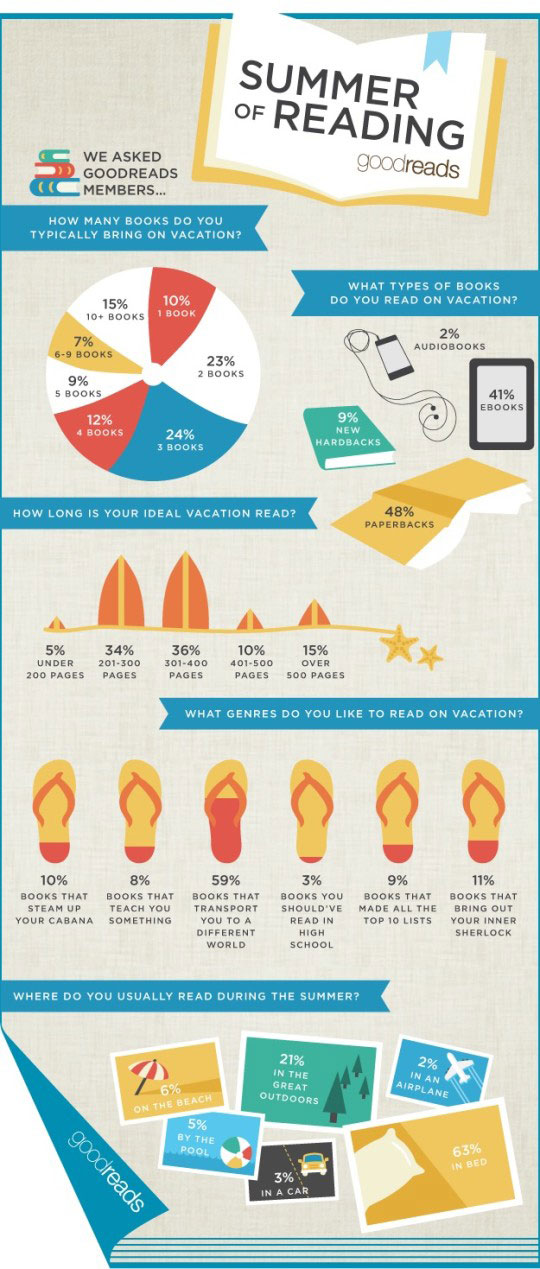 SUMMER OF READING
goodreads

WE ASKED GOODREADS MEMBERS...

HOW MANY BOOKS DO YOU TYPICALLY BRING ON VACATION?

10% 1 BOOK
23% 2 BOOKS
24% 3 BOOKS
12% 4 BOOKS
9% 5 BOOKS
7% 6-9 BOOKS
15% 10+ BOOKS

WHAT TYPES OF BOOKS DO YOU READ ON VACATION?

2% AUDIOBOOKS
41% EBOOKS
9% NEW HARDBACKS
48% PAPERBACKS

HOW LONG IS YOUR IDEAL VACATION READ?

5% UNDER 200 PAGES
34% 201-300 PAGES
36% 301-400 PAGES
10% 401-500 PAGES
15% OVER 500 PAGES

WHAT GENRES DO YOU LIKE TO READ ON VACATION?

10% BOOKS THAT STEAM UP YOUR CABANA
8% BOOKS THAT TEACH YOU SOMETHING
59% BOOKS THAT TRANSPORT YOU TO A DIFFERENT WORLD
3% BOOKS YOU SHOULD'VE READ IN HIGH SCHOOL
9% BOOKS THAT MADE ALL THE TOP 10 LISTS
11% BOOKS THAT BRING OUT YOUR INNER SHERLOCK

WHERE DO YOU USUALLY READ DURING THE SUMMER?

6% ON THE BEACH
21% IN THE GREAT OUTDOORS
2% IN AN AIRPLANE
5% BY THE POOL
3% IN A CAR
63% IN BED

goodreads