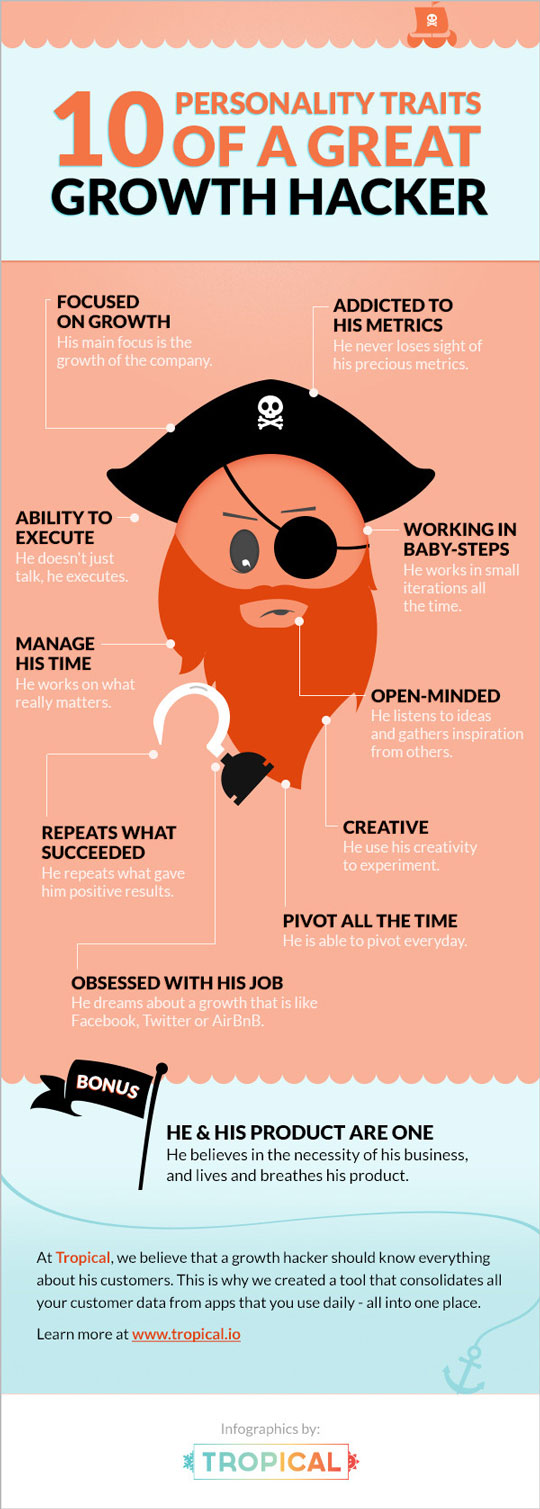 10 PERSONALITY TRAITS OF A GREAT GROWTH HACKER

FOCUSED ON GROWTH
His main focus is the growth of the company.

ADDICTED TO HIS METRICS
He never loses sight of his precious metrics.

ABILITY TO EXECUTE
He doesn't just talk, he executes.

WORKING IN BABY-STEPS
He works in small iterations all the time.

MANAGE HIS TIME
He works on what really matters.

OPEN-MINDED
He listens to ideas and gathers inspiration from others.

REPEATS WHAT SUCCEEDED
He repeats what gave him positive results.

CREATIVE
He use his creativity to experiment.

PIVOT ALL THE TIME
He is able to pivot everyday.

OBSESSED WITH HIS JOB
He dreams about a growth that is like Facebook, Twitter or AirBnB.

BONUS

HE & HIS PRODUCT ARE ONE
He believes in the necessity of his business, and lives and breathes his product.

At Tropical, we believe that a growth hacker should know everything about his customers. This is why we created a tool that consolidates all your customer data from apps that you use daily - all into one place.

Learn more at www.tropical.io

Infographics by:
TROPICAL