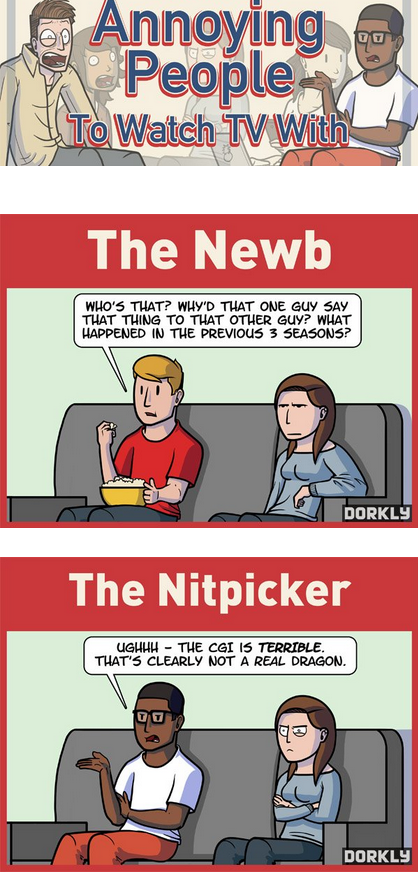 Annoying People To Watch TV With

The Newb

WHO'S THAT? WHY'D THAT ONE GUY SAY THAT THING TO THAT OTHER GUY? WHAT HAPPENED IN THE PREVIOUS 3 SEASONS?

DORKLY

The Nitpicker

UGHHH - THE CGI IS TERRIBLE. THAT'S CLEARLY NOT A REAL DRAGON.

DORKLY