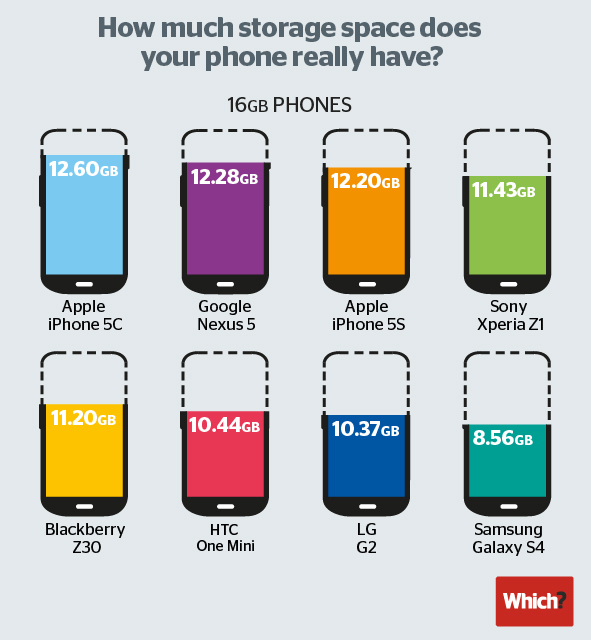 How much storage space does your phone really have?

16GB PHONES

12.60GB
Apple
iPhone 5C

12.28GB
Google
Nexus 5

12.20GB
Apple
iPhone 5S

11.43GB
Sony
Xperia Z1

11.20GB
Blackberry
Z30

10.44GB
HTC
One Mini

10.37GB
LG
G2

8.56GB
Samsung
Galaxy S4

Which?