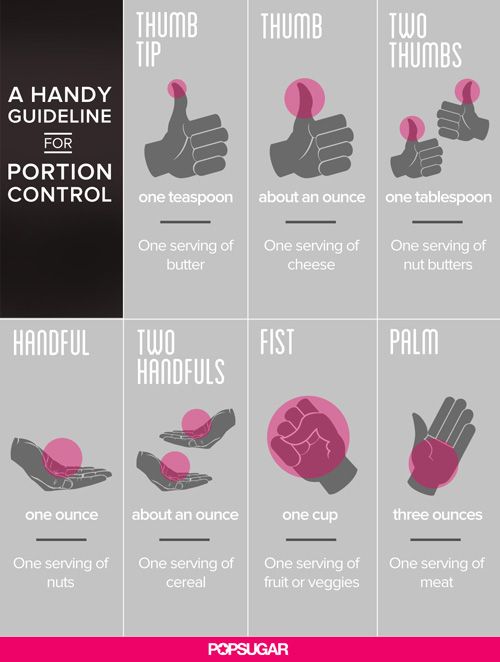 A HANDY GUIDELINE FOR PORTION CONTROL

THUMB TIP
one teaspoon
One serving of butter

THUMB
about an ounce
One serving of cheese

TWO THUMBS
one tablespoon
One serving of nut butters

HANDFUL
one ounce
One serving of nuts

TWO HANDFULS
about an ounce
One serving of cereal

FIST
one cup
One serving of fruit or veggies

PALM
three ounces
One serving of meat

POPSUGAR